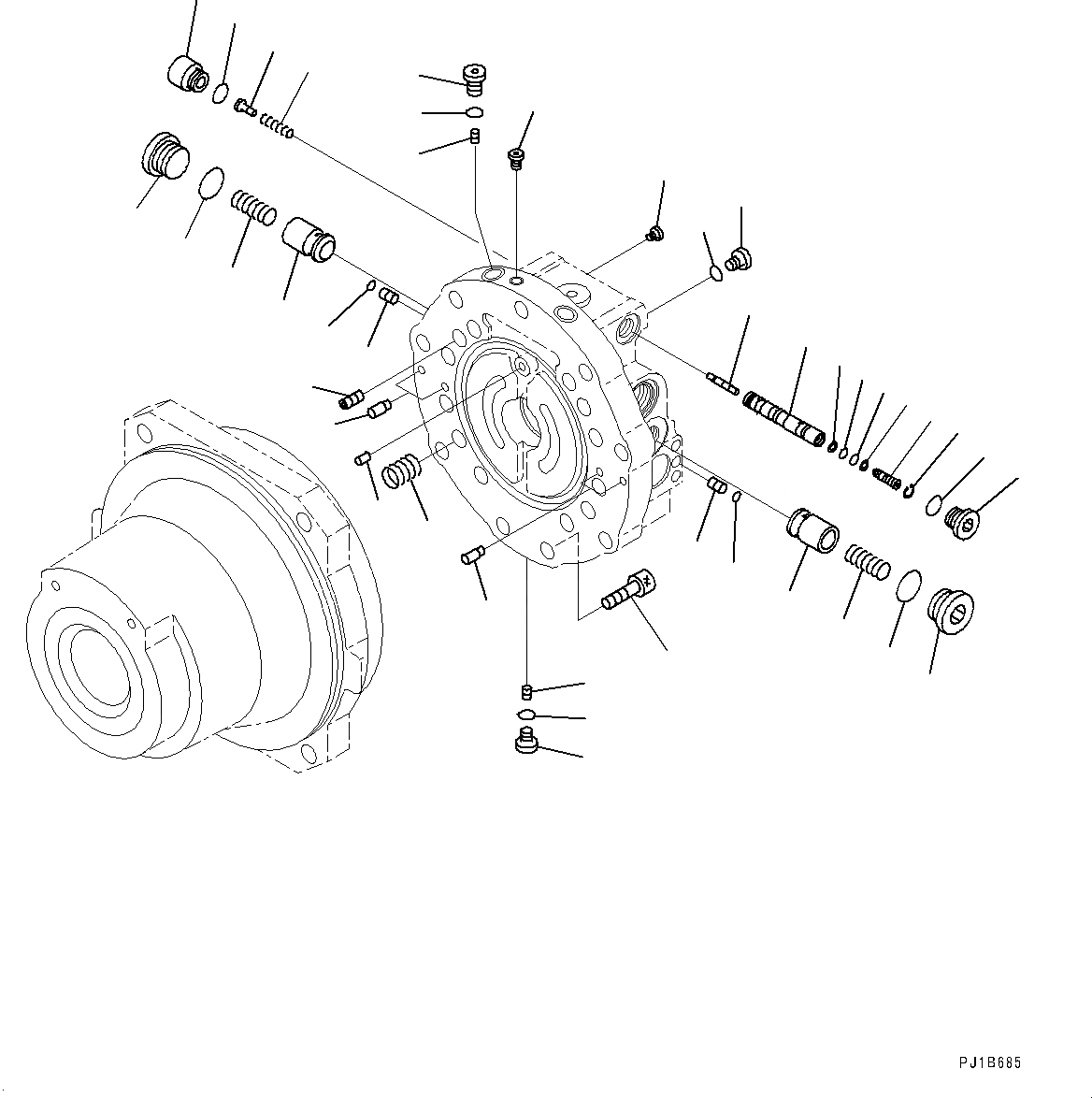 PJ1B685