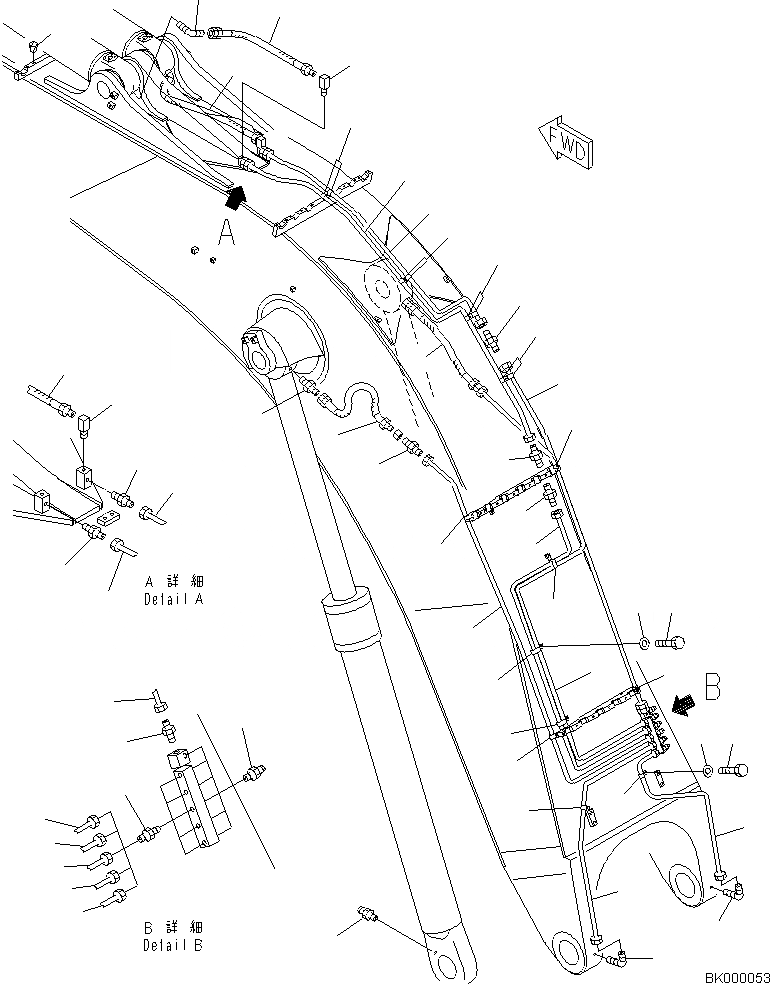 FWD

A

A 詳細
Detail A

B

B 詳細
Detail B

BK000053