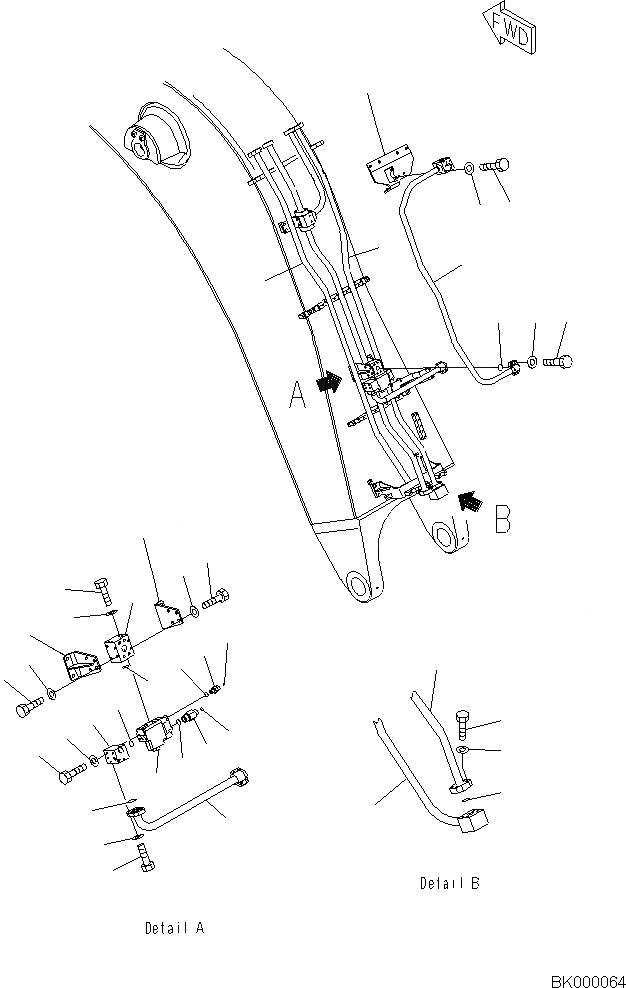 FWD

A

B

Detail B

Detail A

BK000064