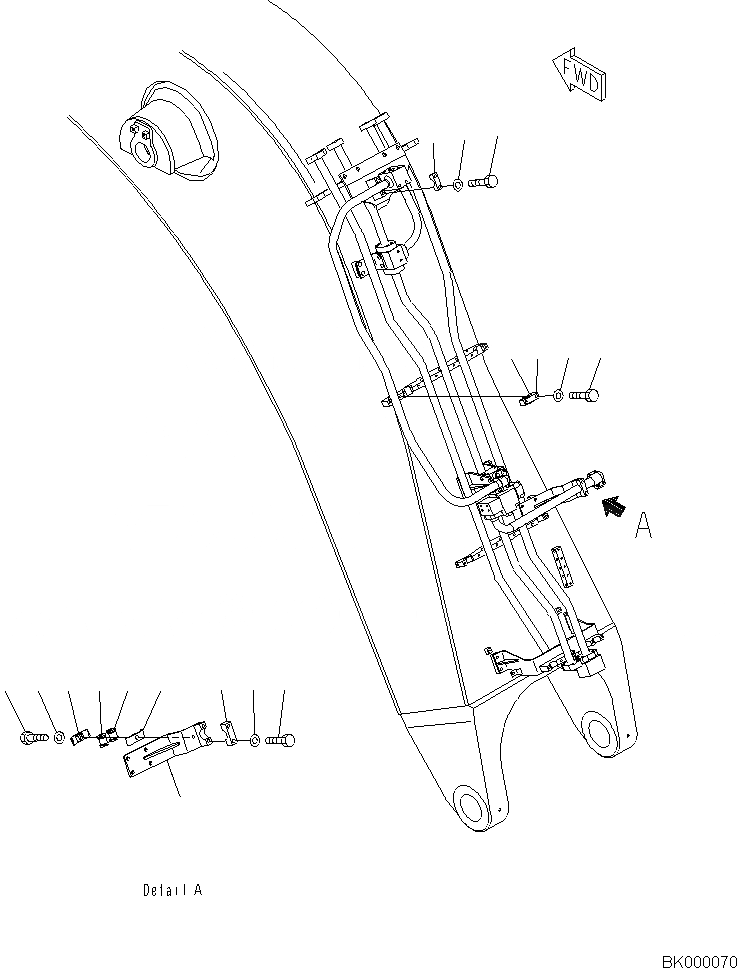 FWD

A

Detail A

BK000070