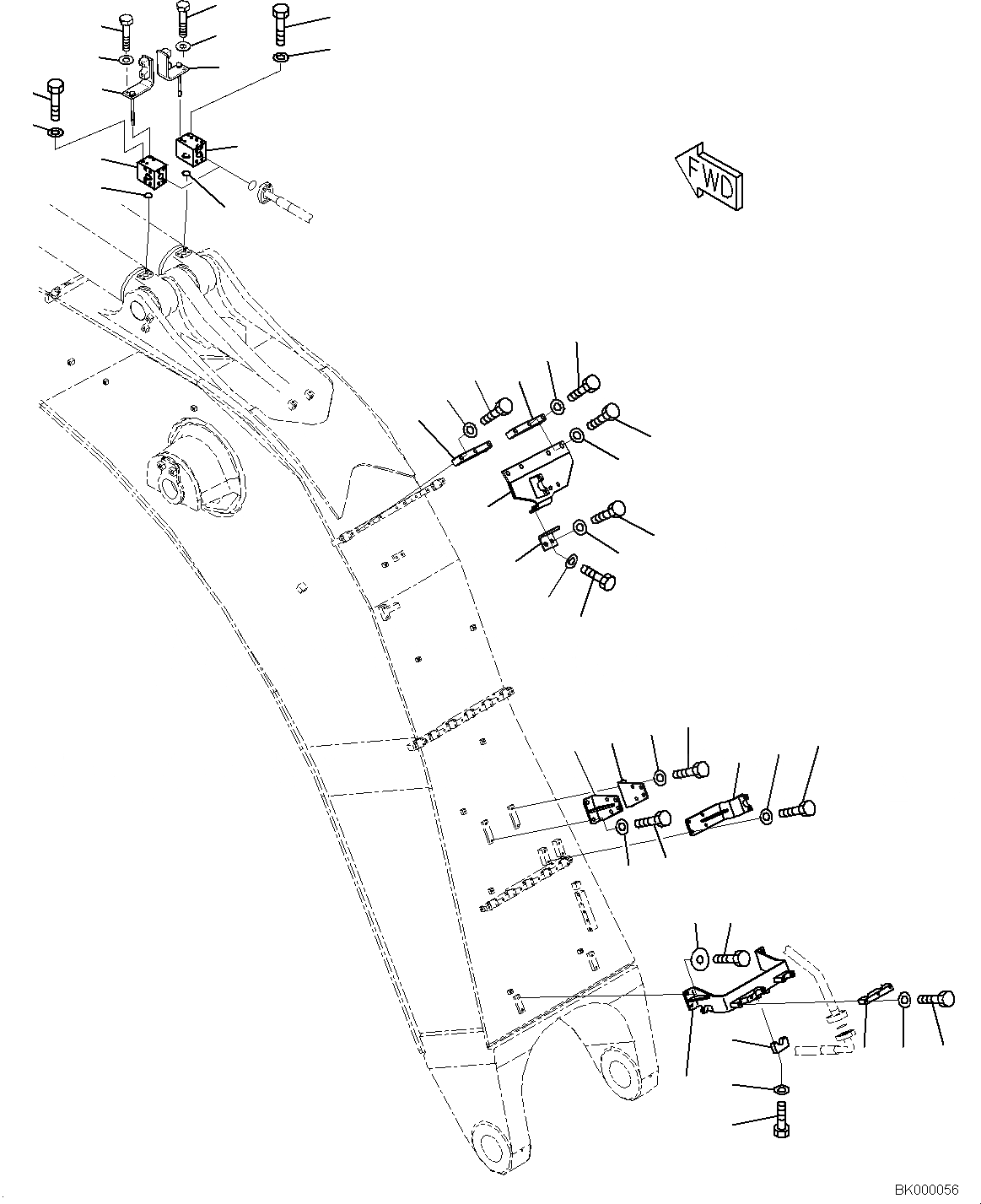 FWD

BK000056