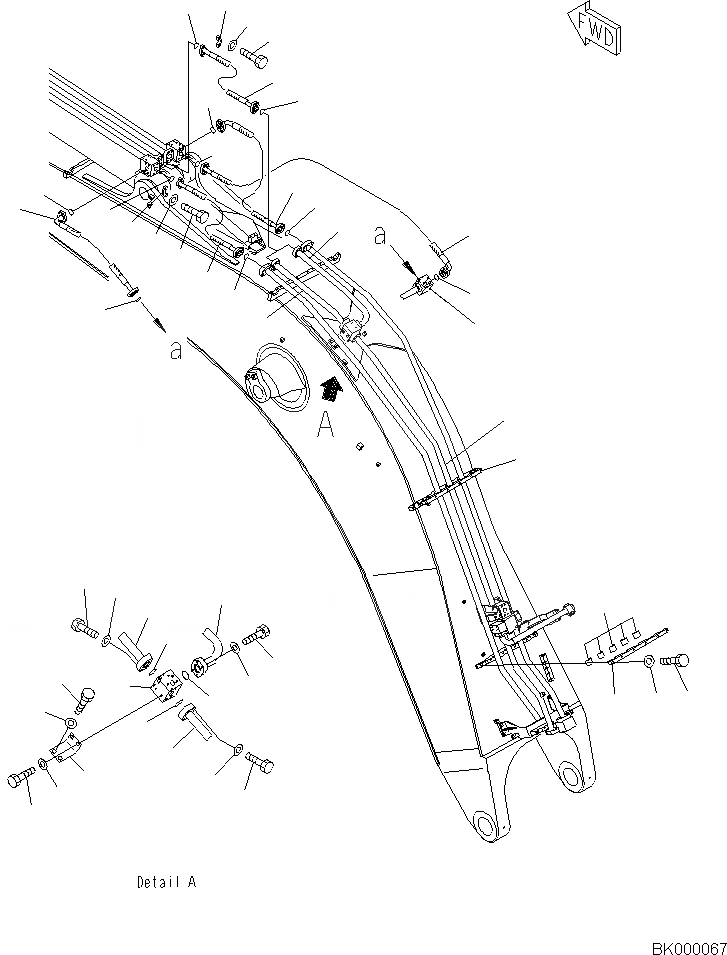 FWD

a

a

A

Detail A

BK000067