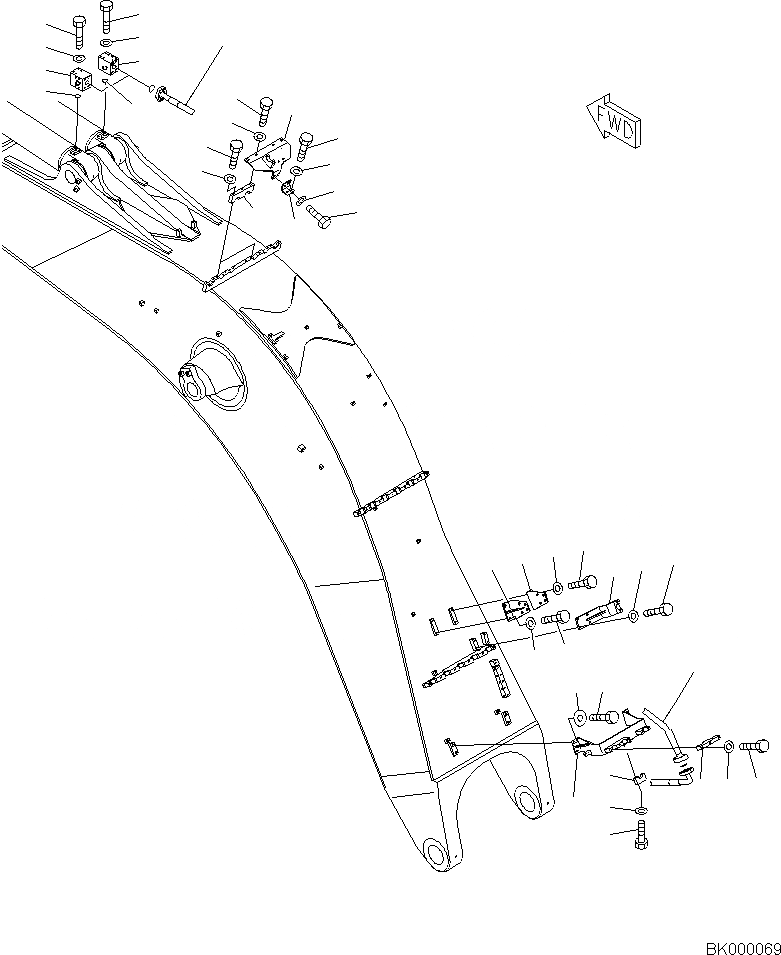 FWD

BK000069