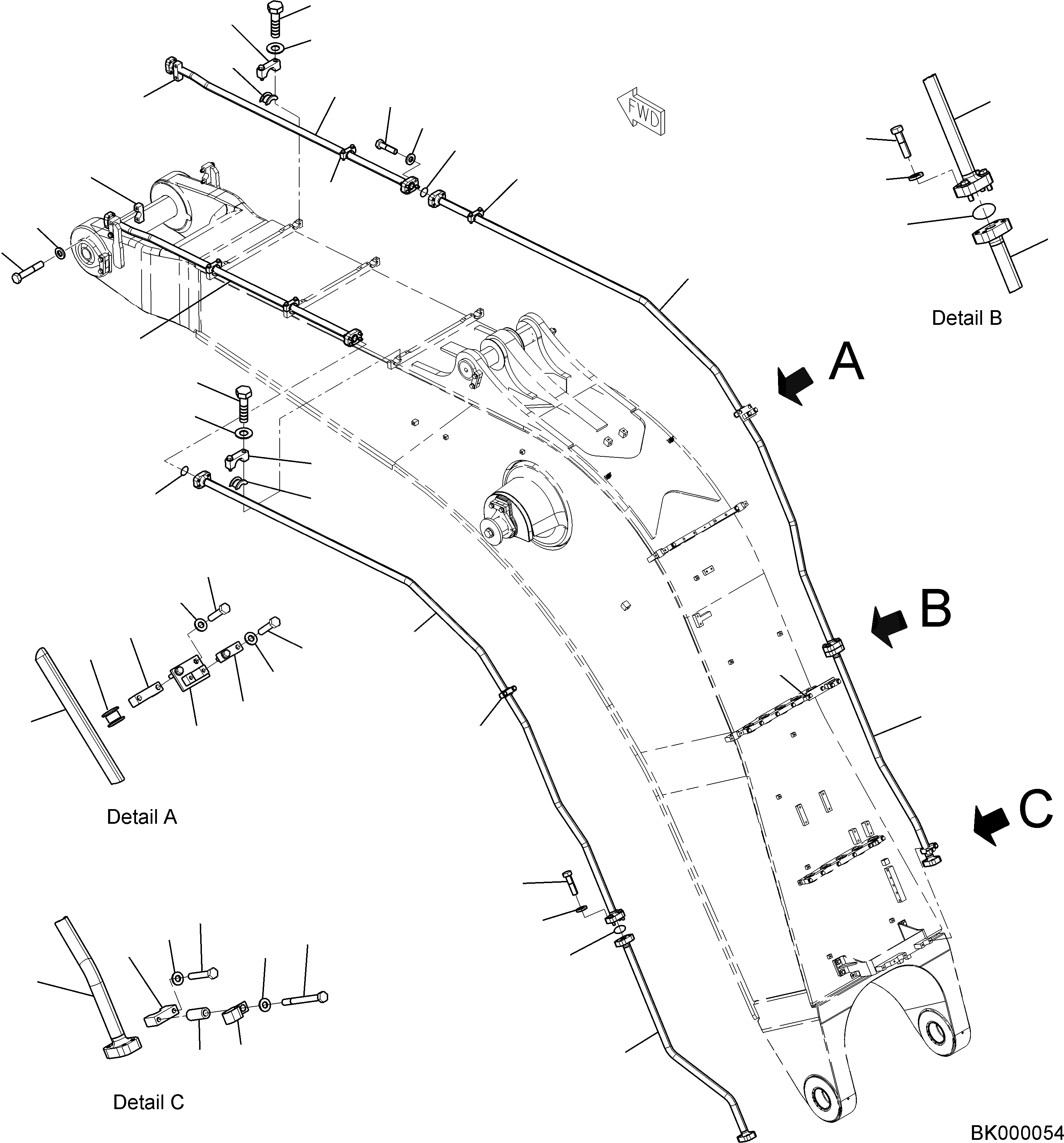 FWD

Detail B

A

B

C

Detail A

Detail C

BK000054