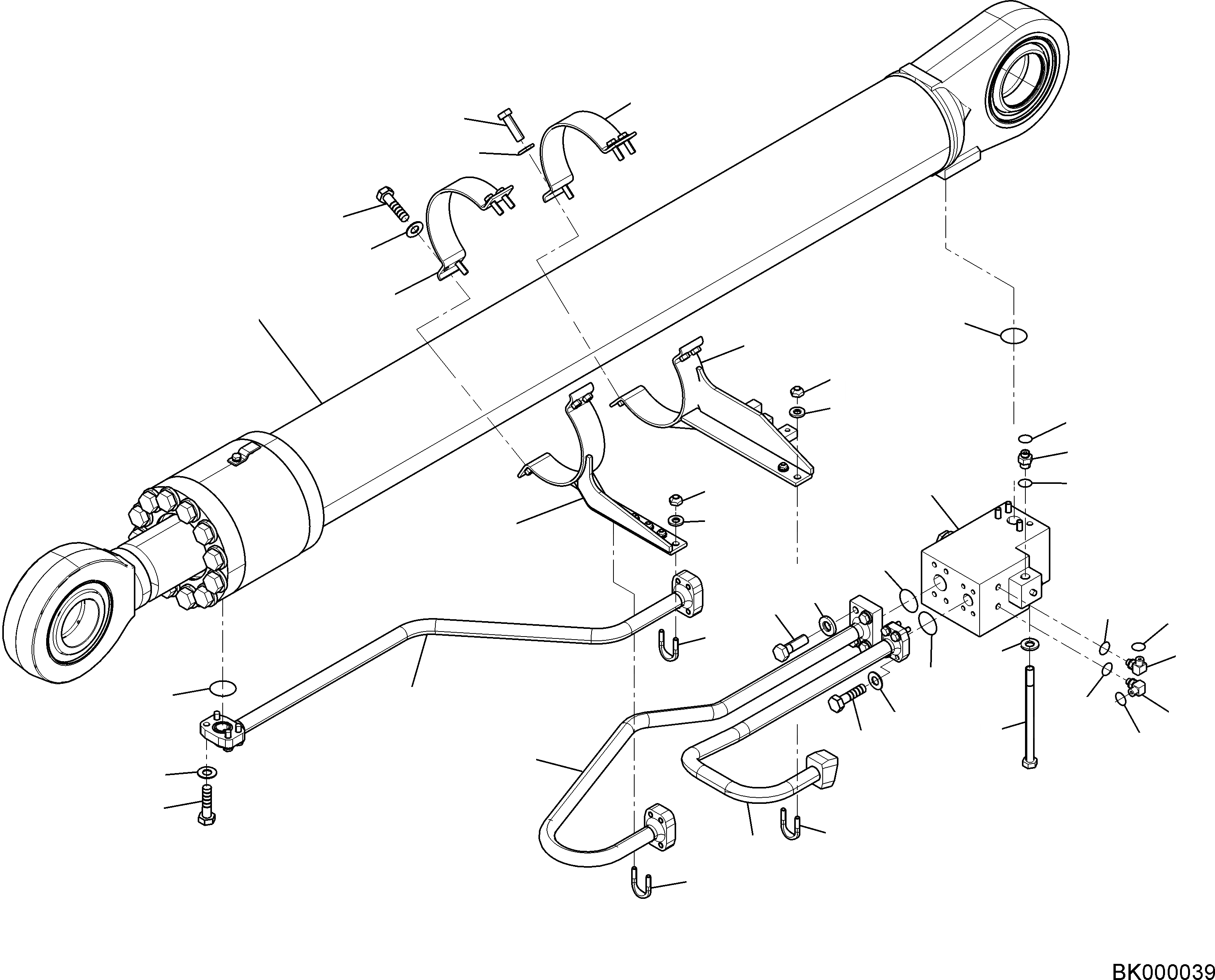 BK000039