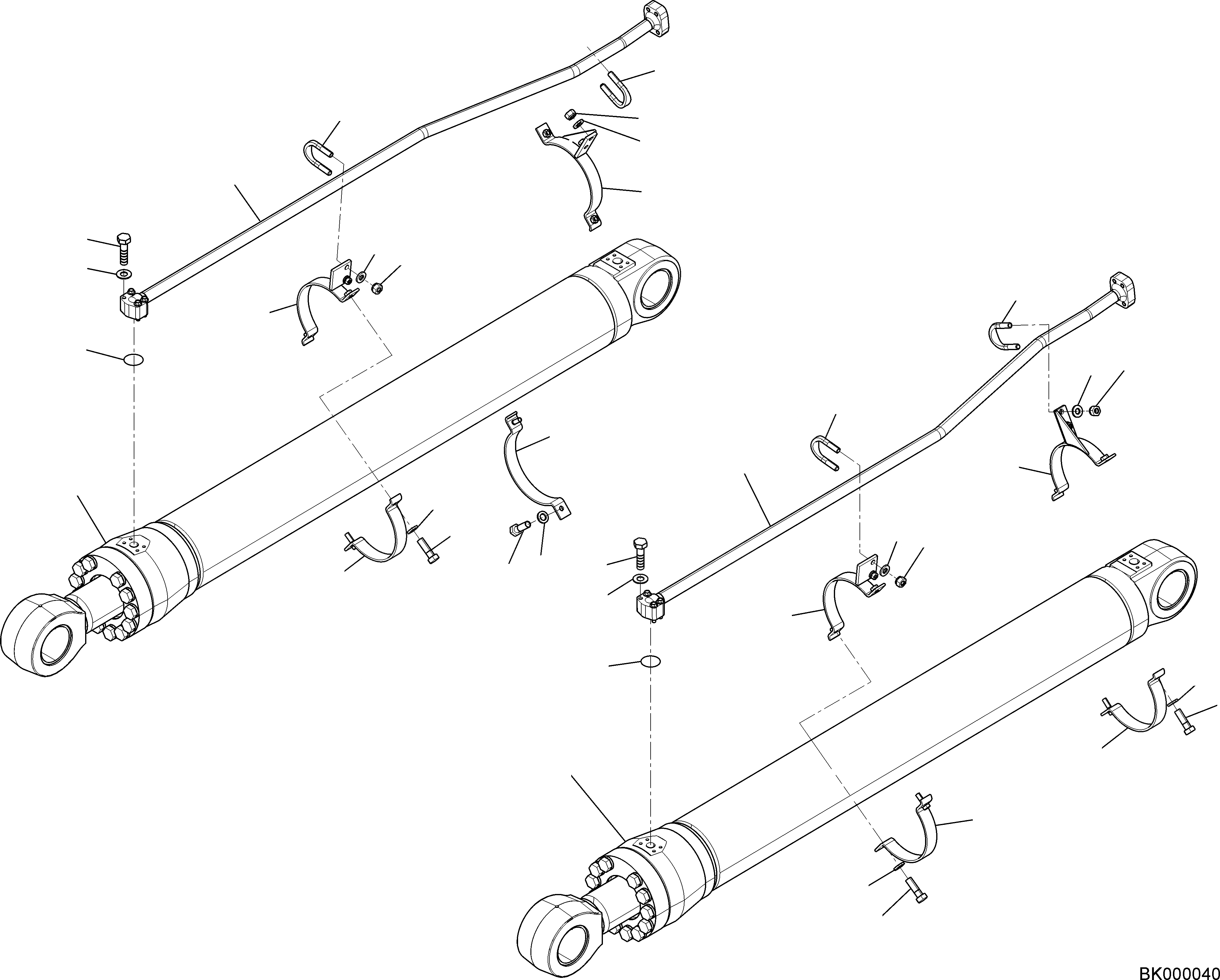 BK000040