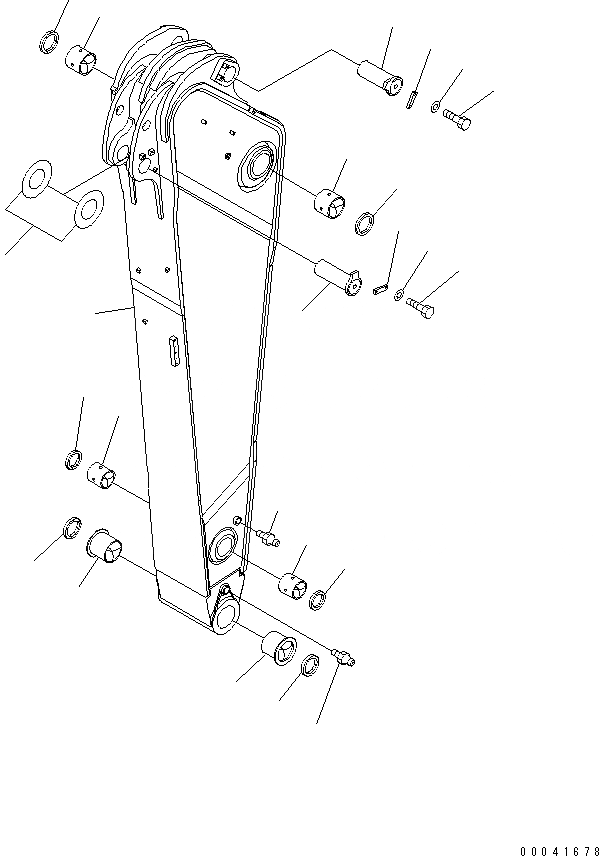 00041678