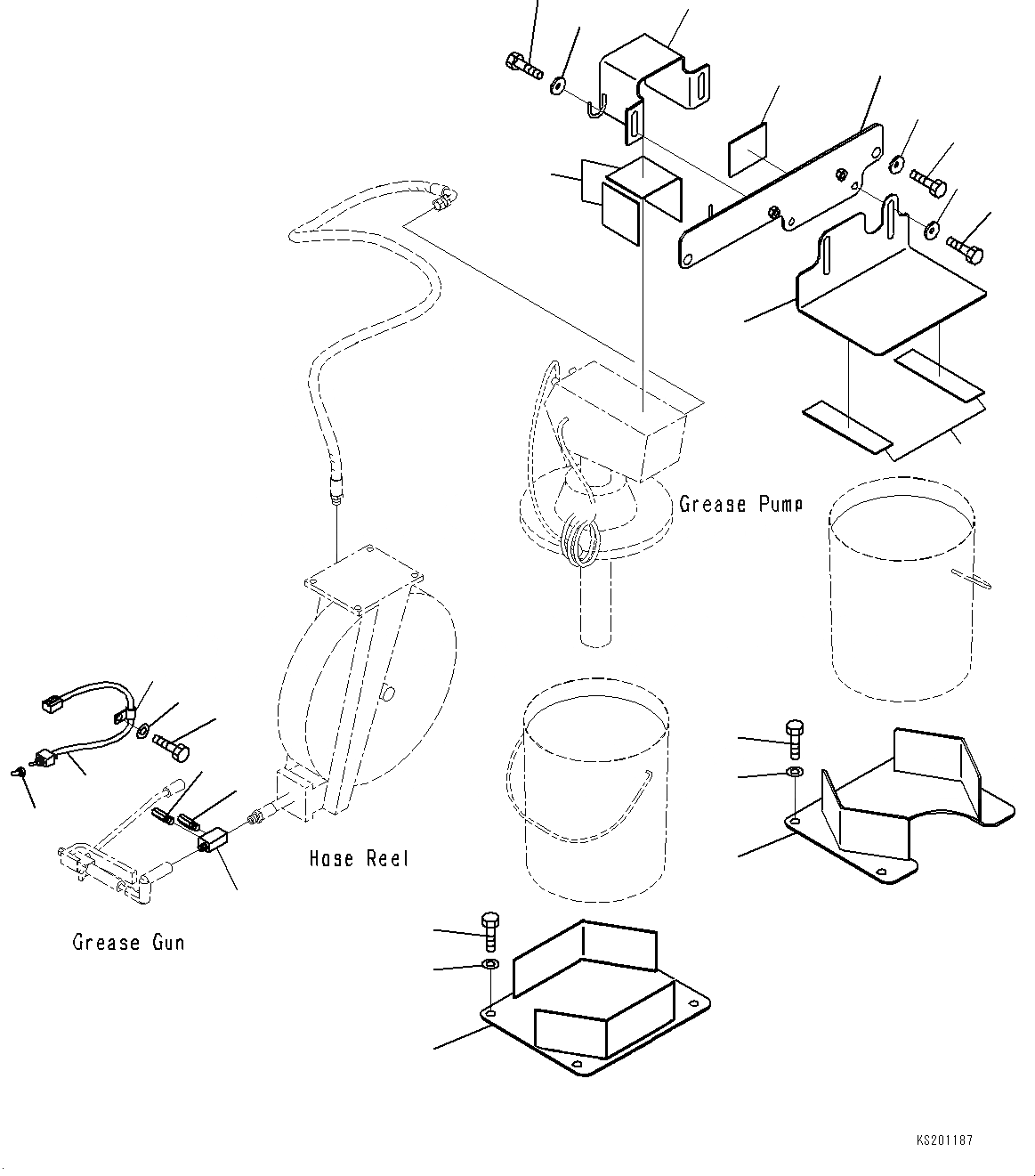 Grease Pump

Hose Reel

Grease Gun

KS201187