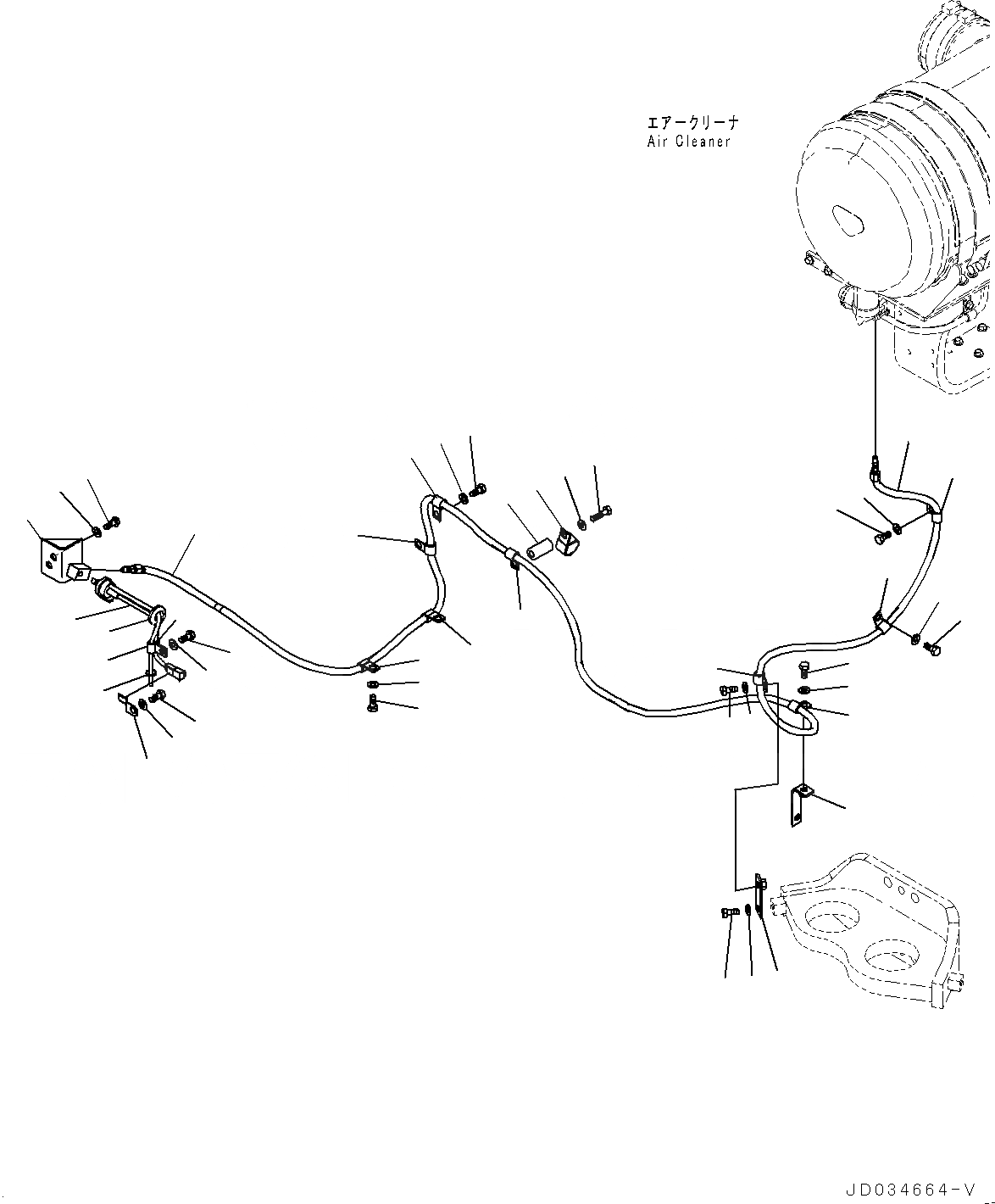 エアークリーナ
Air Cleaner

JD034664-V