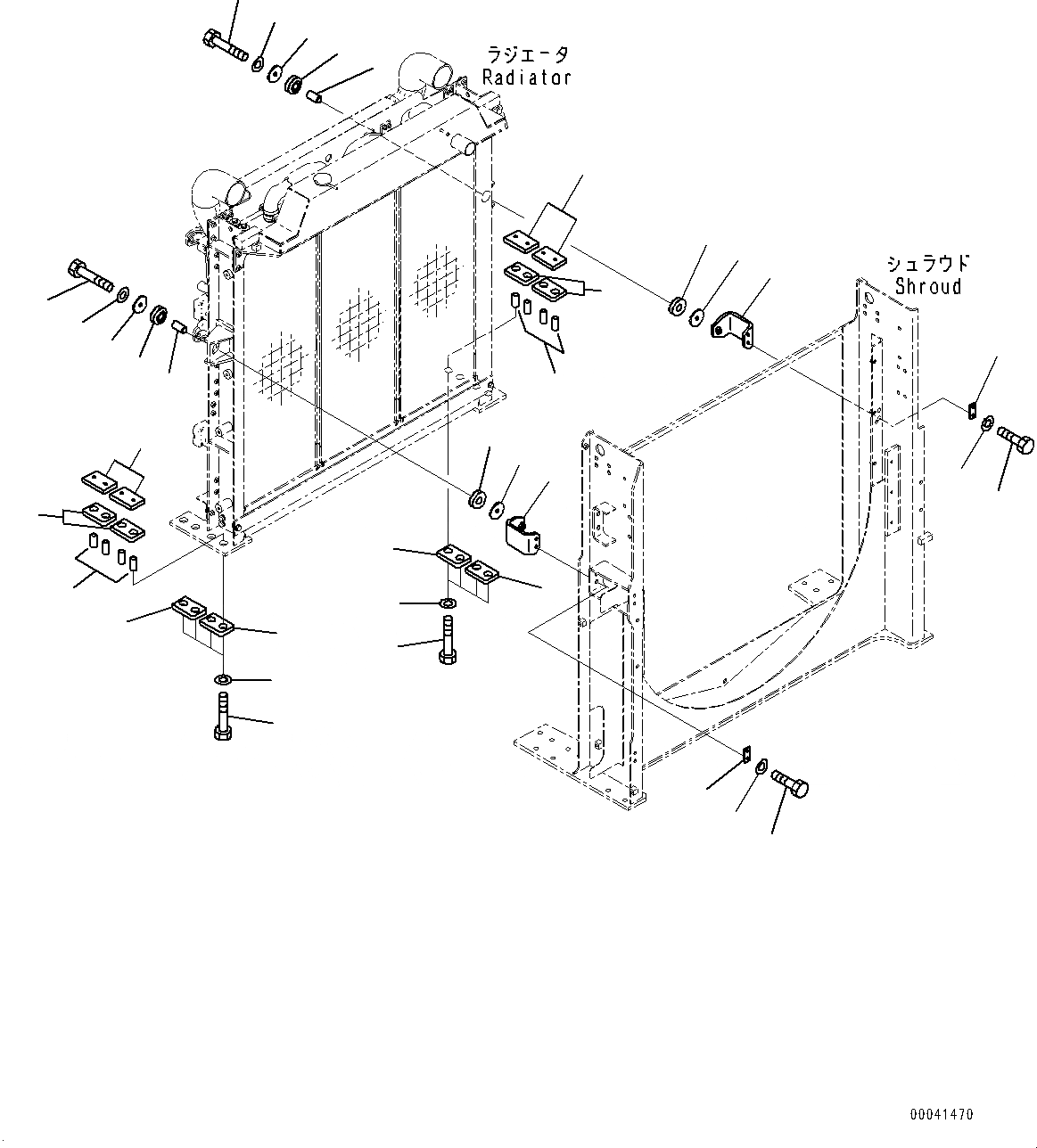 ラジエータ
Radiator

シュラウド
Shroud

00041470