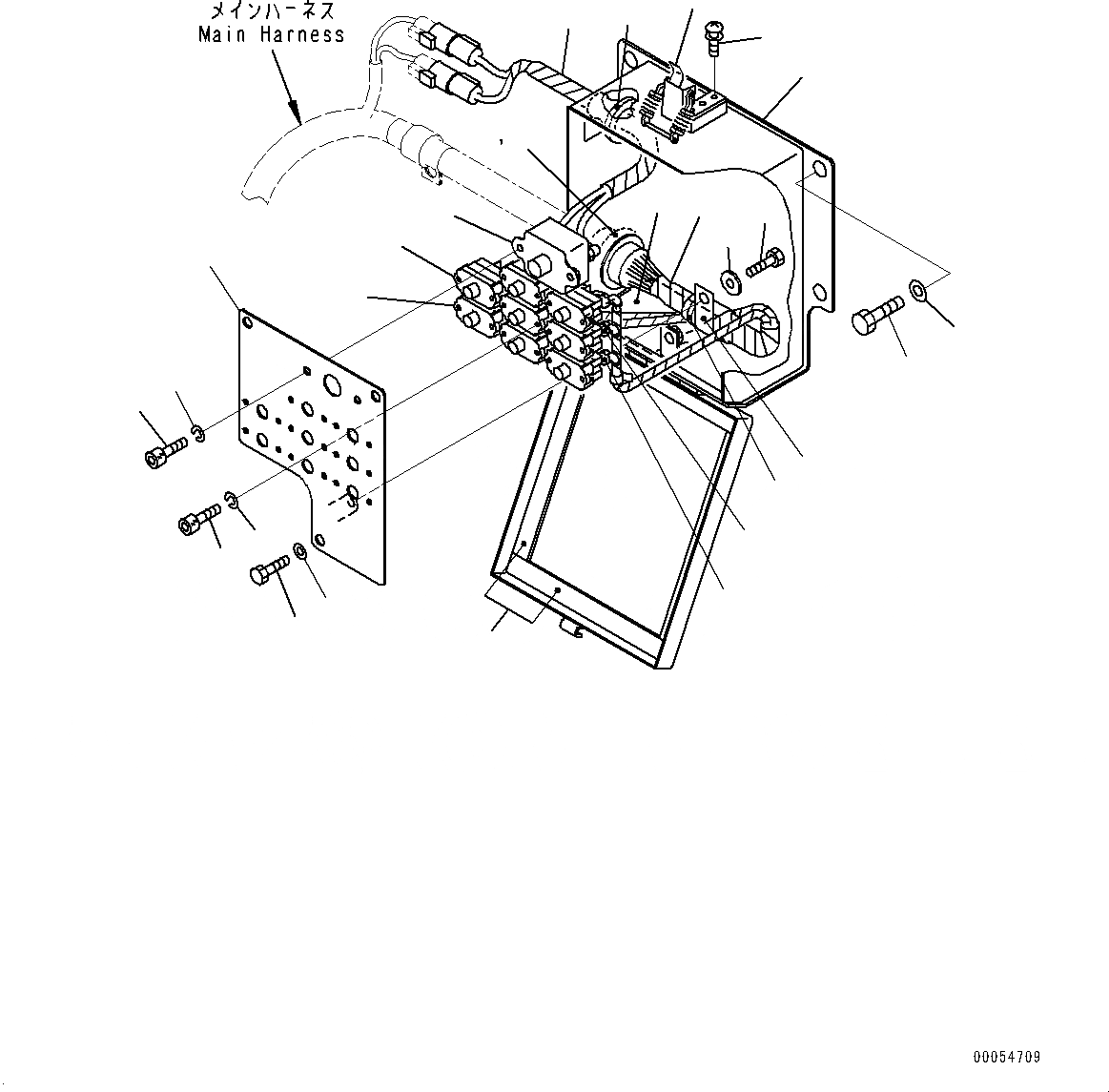 メインハーネス
Main Harness

00054709