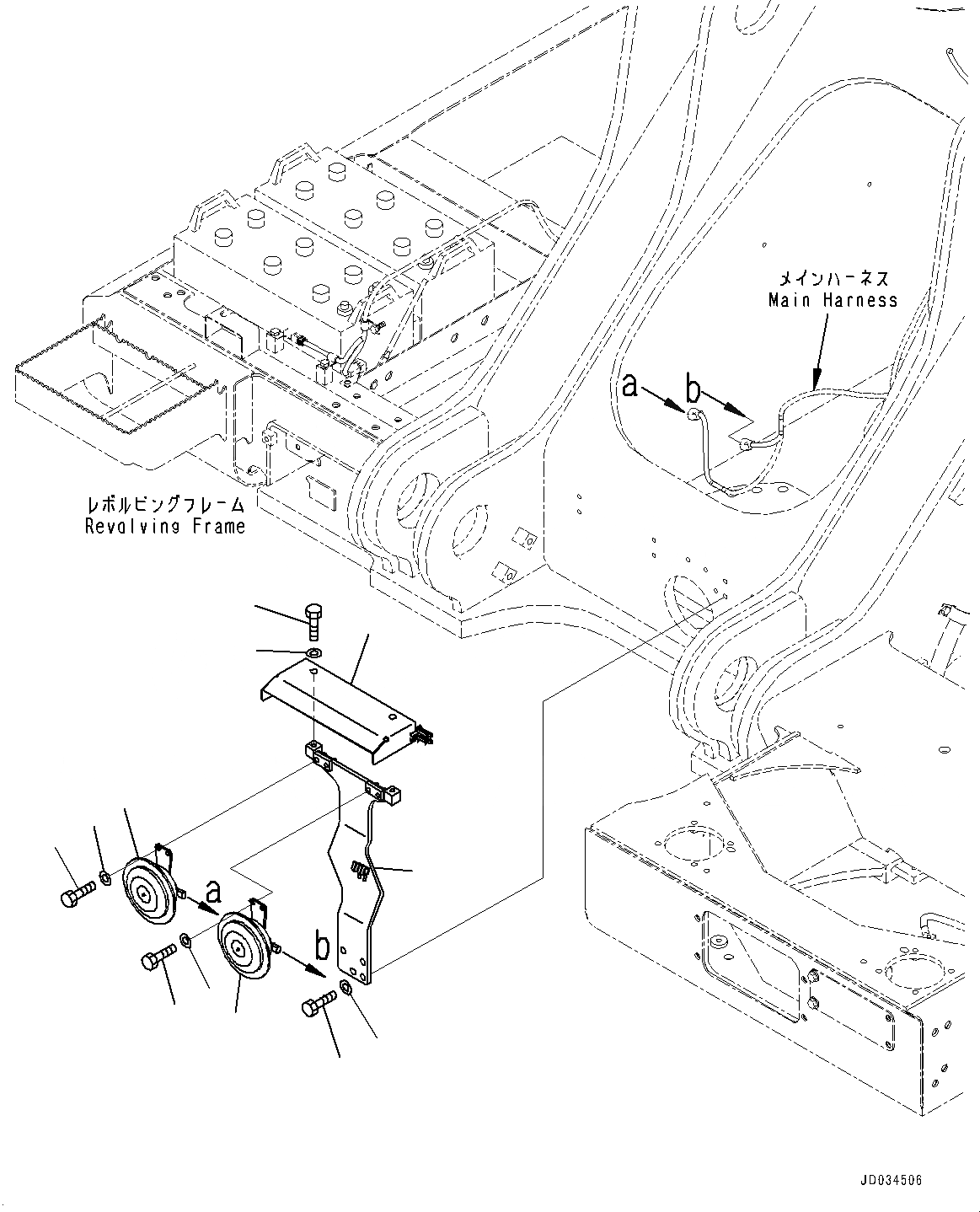 メインハーネス
Main Harness

a
b

レボルビングフレーム
Revolving Frame

a
b

JD034506