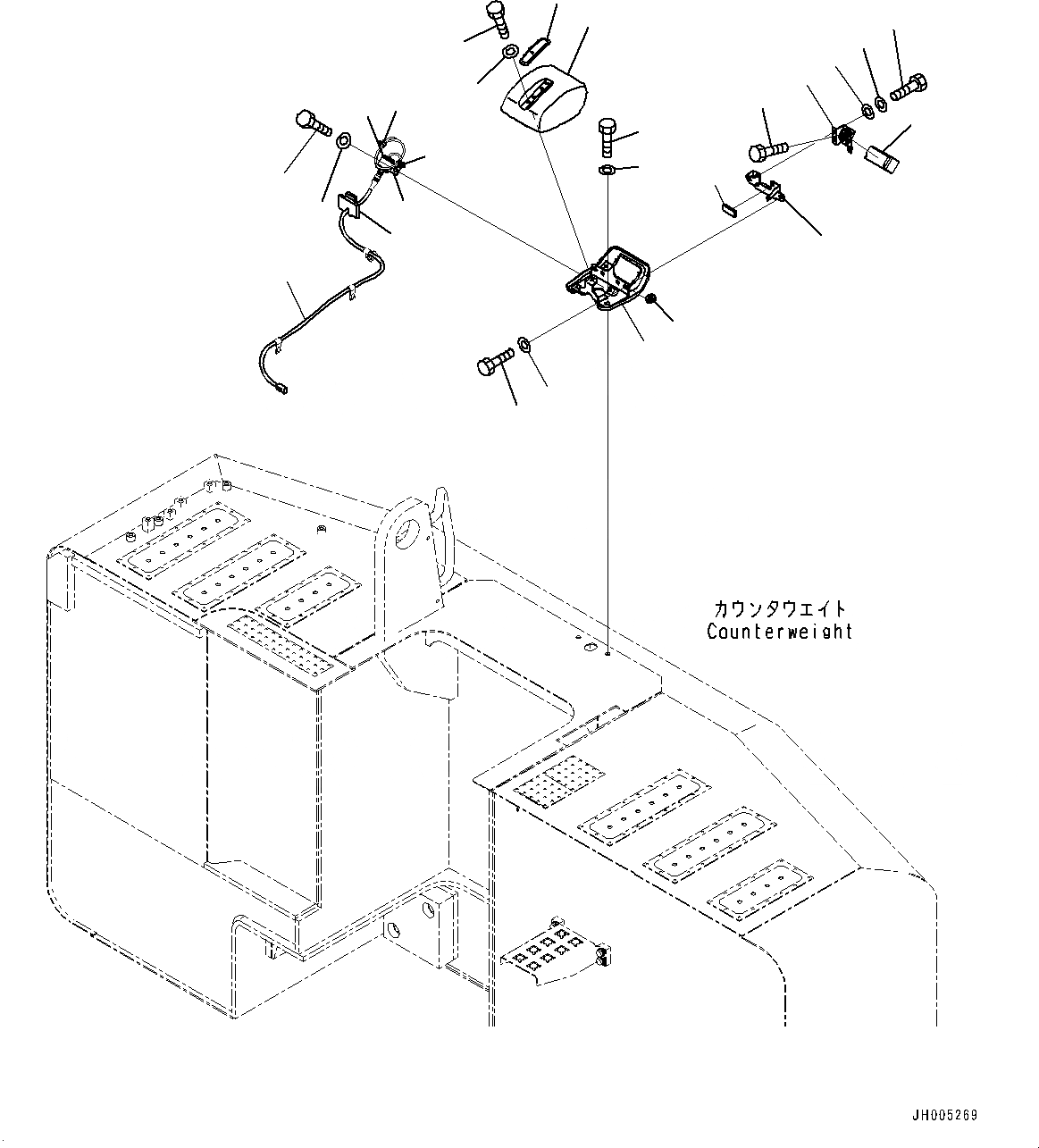 カウンタウエイト
Counterweight

JH005269