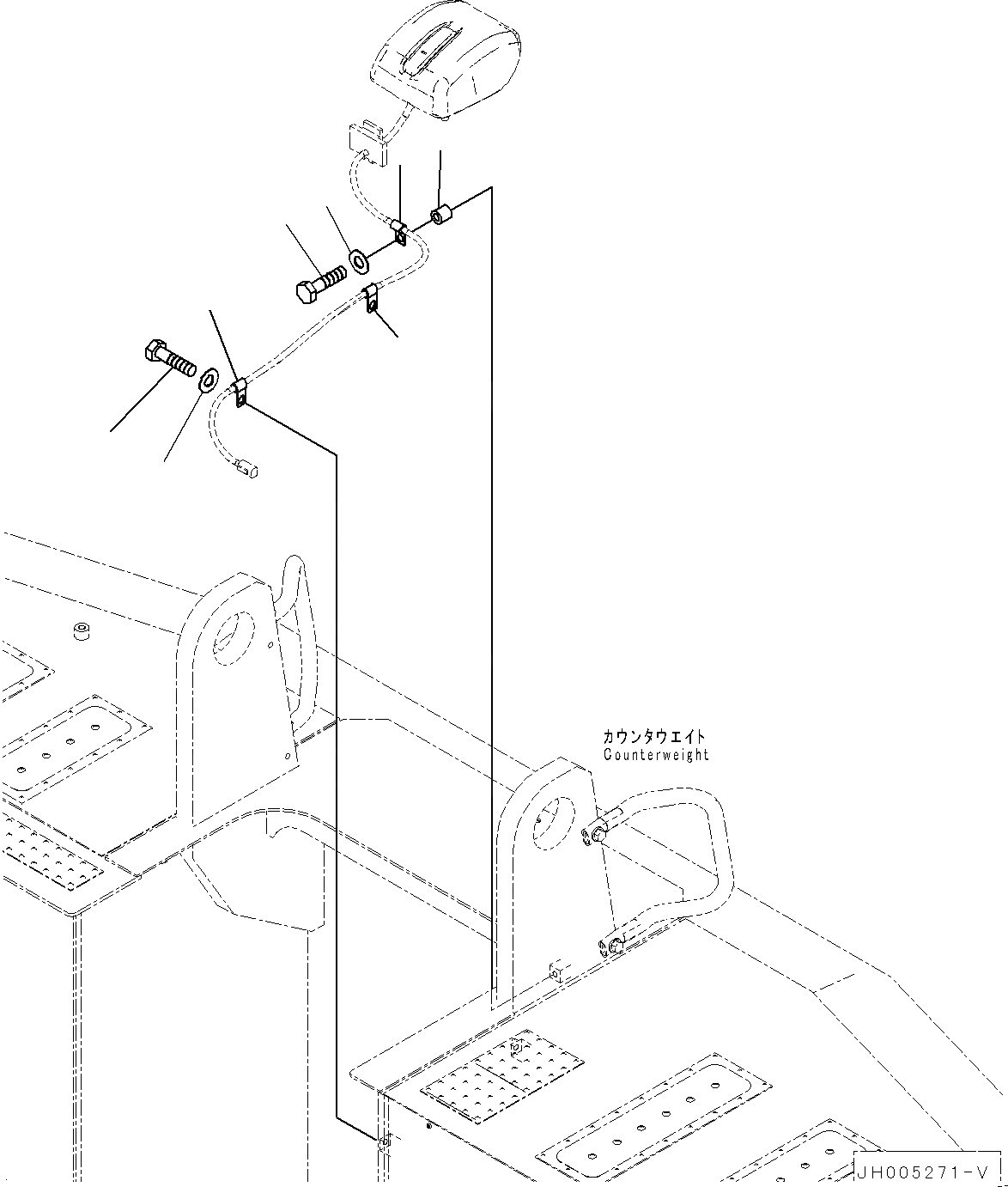 カウンタウエイト
Counterweight

JH005271-V