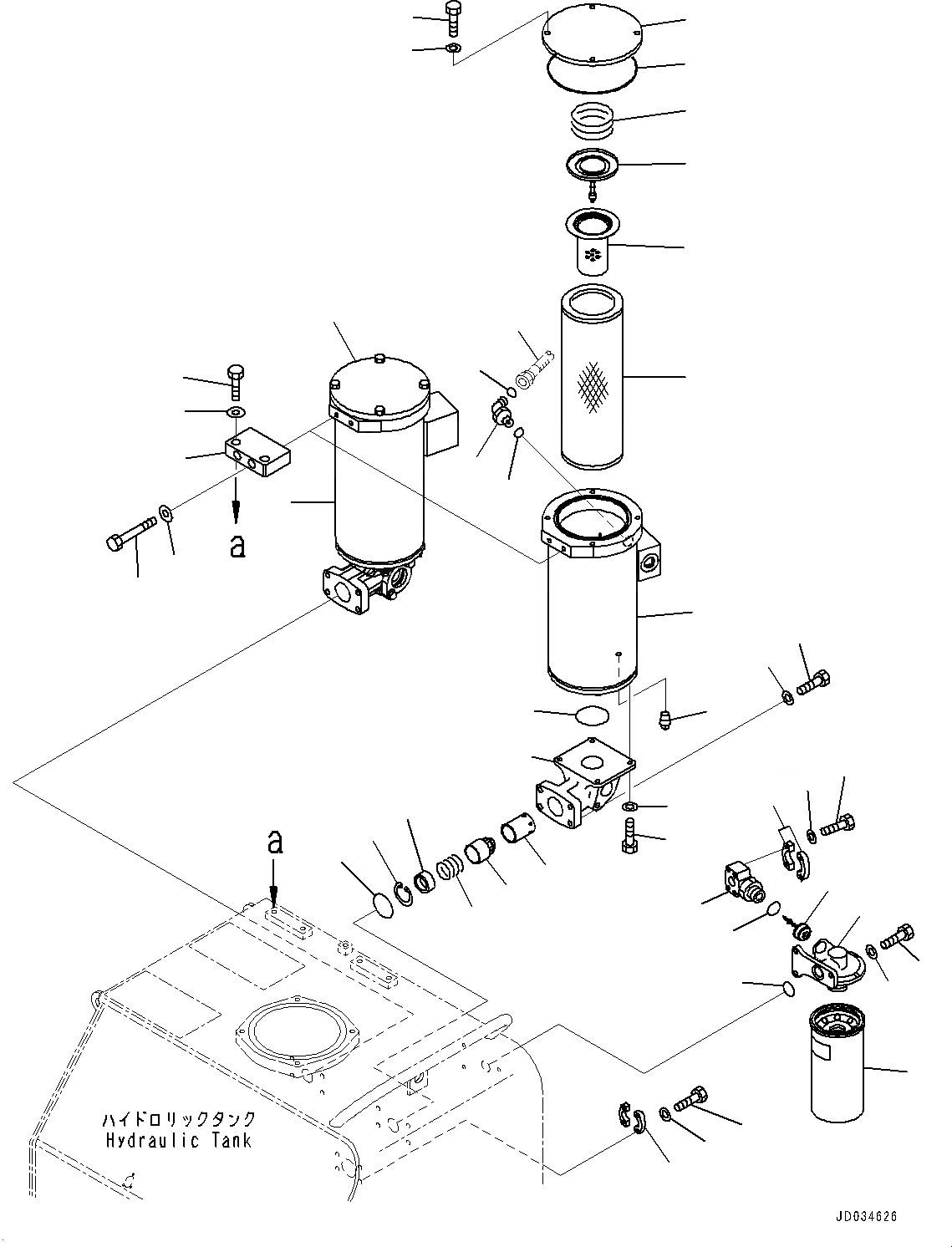 a

a

ハイドロリックタンク
Hydraulic Tank

JD034626