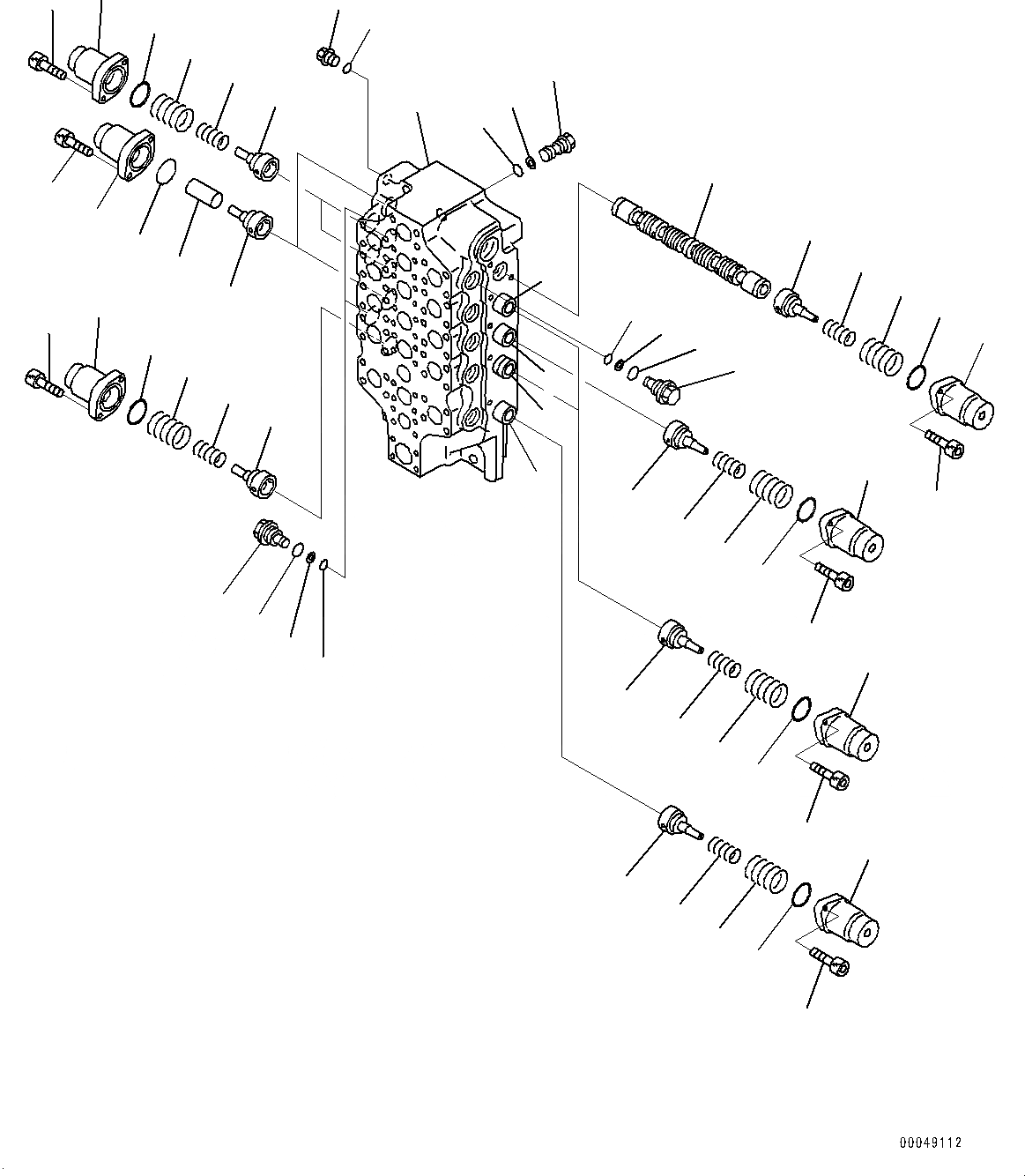 00049112