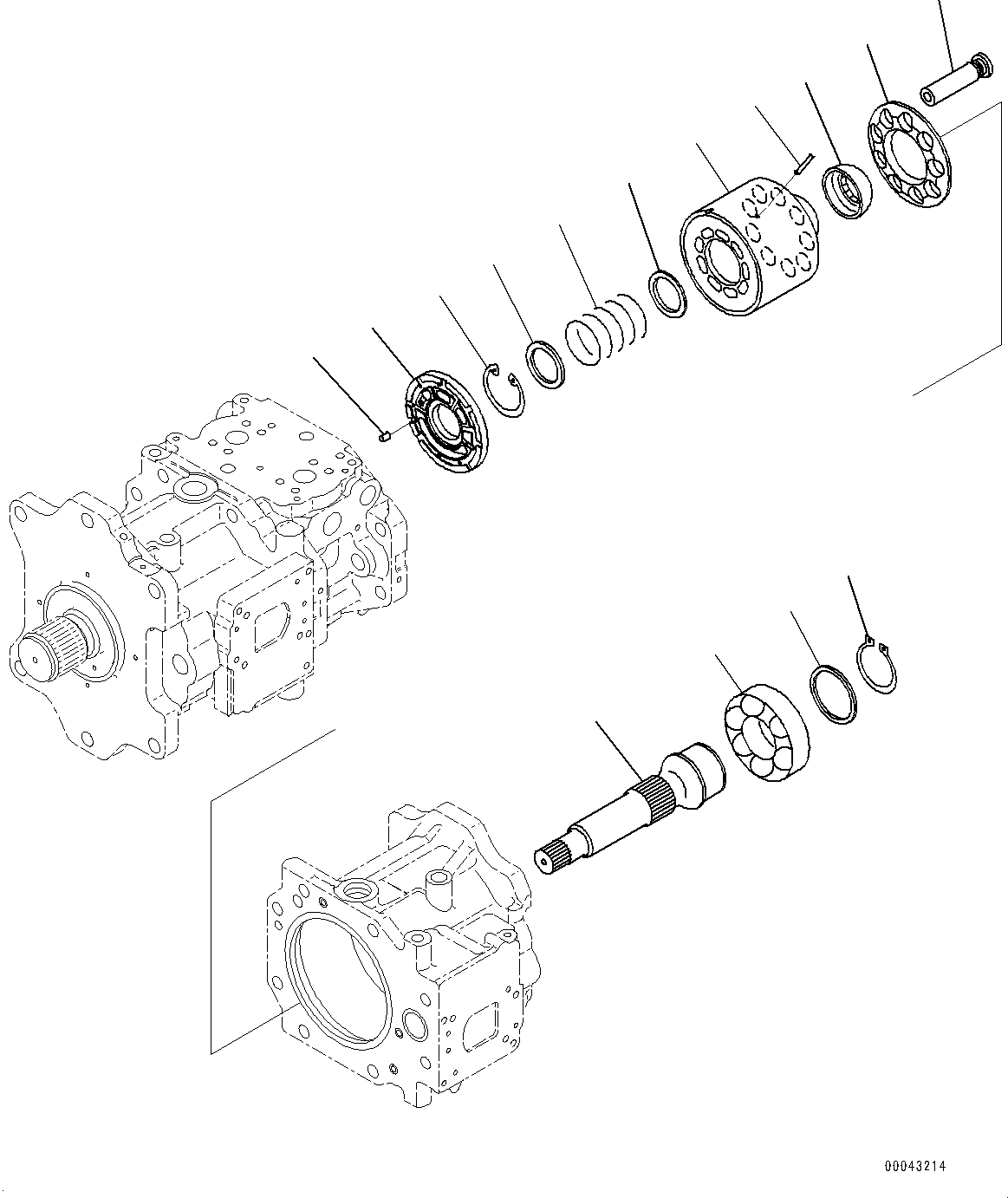 00043214