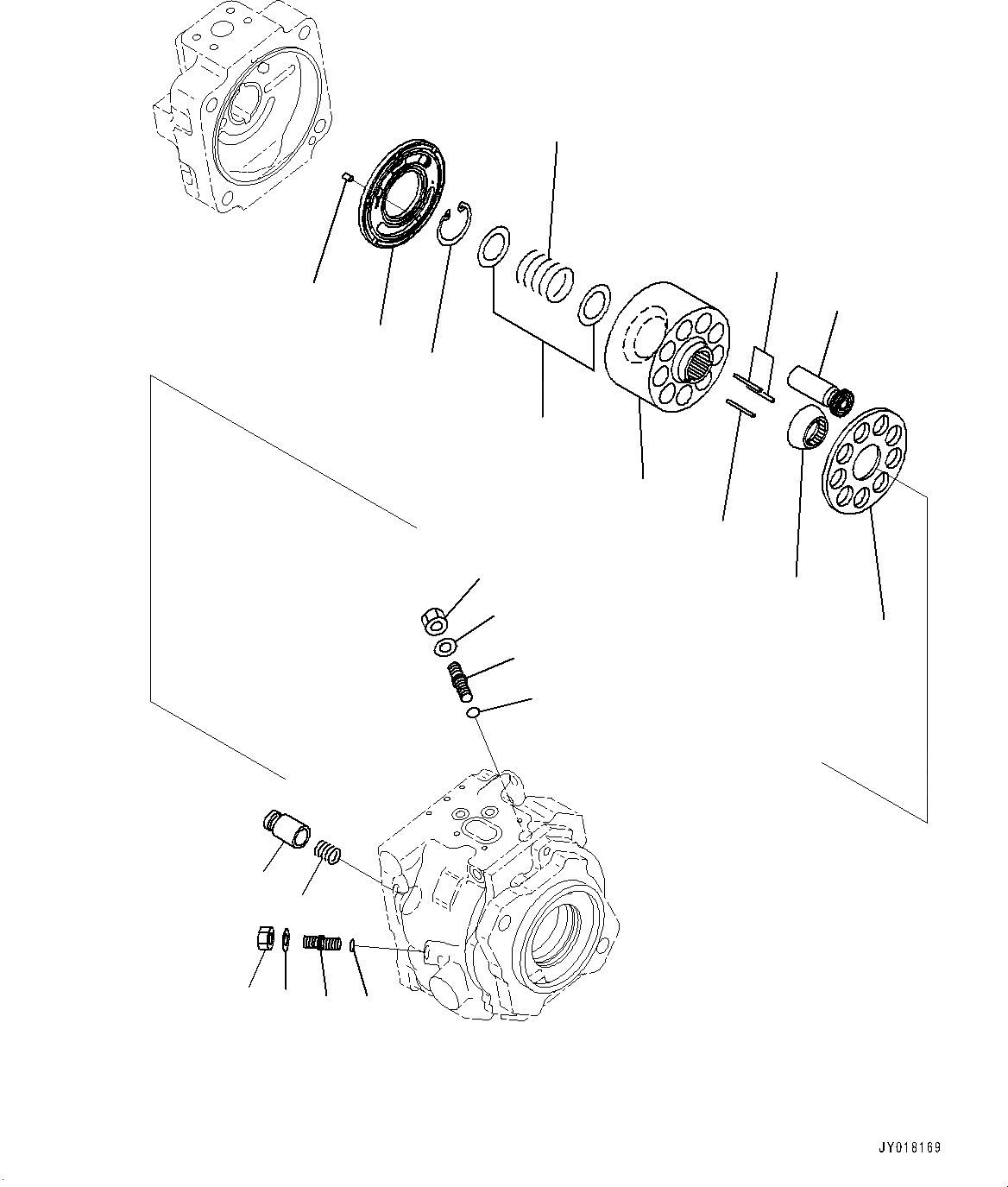 JY018169