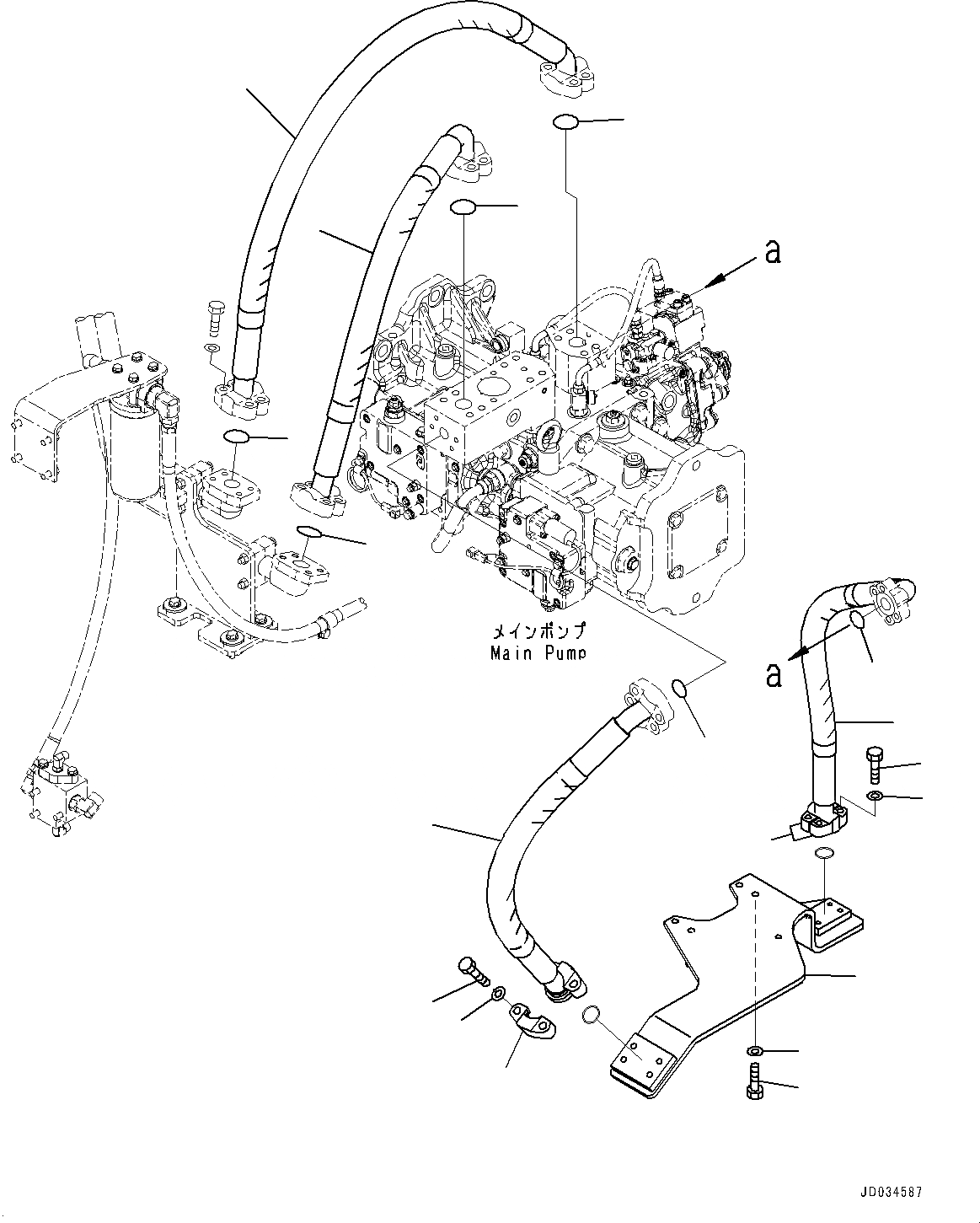 a

メインポンプ
Main Pump

a

JD034587