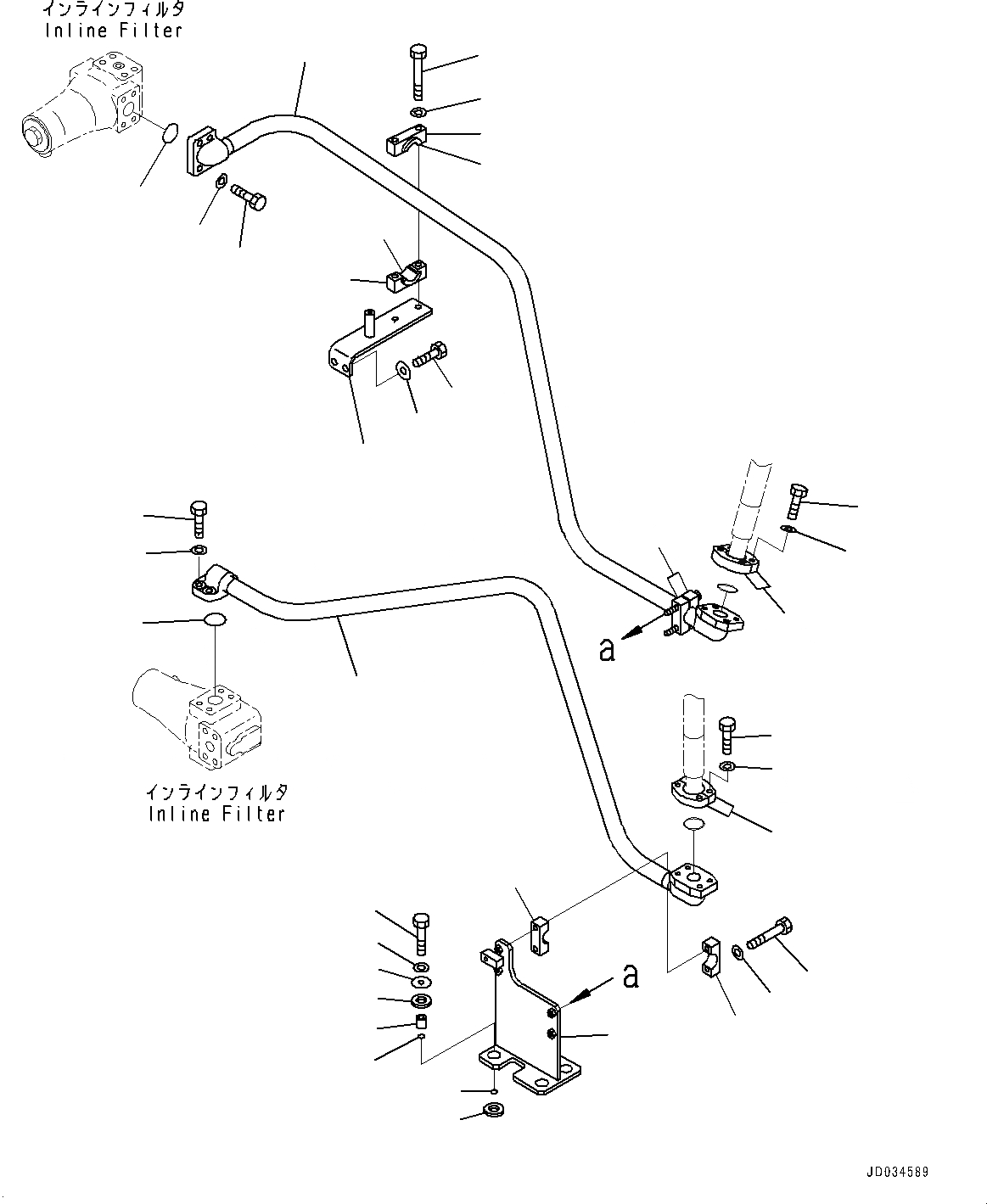 インラインフィルタ
Inline Filter

a

インラインフィルタ
Inline Filter

a

JD034589