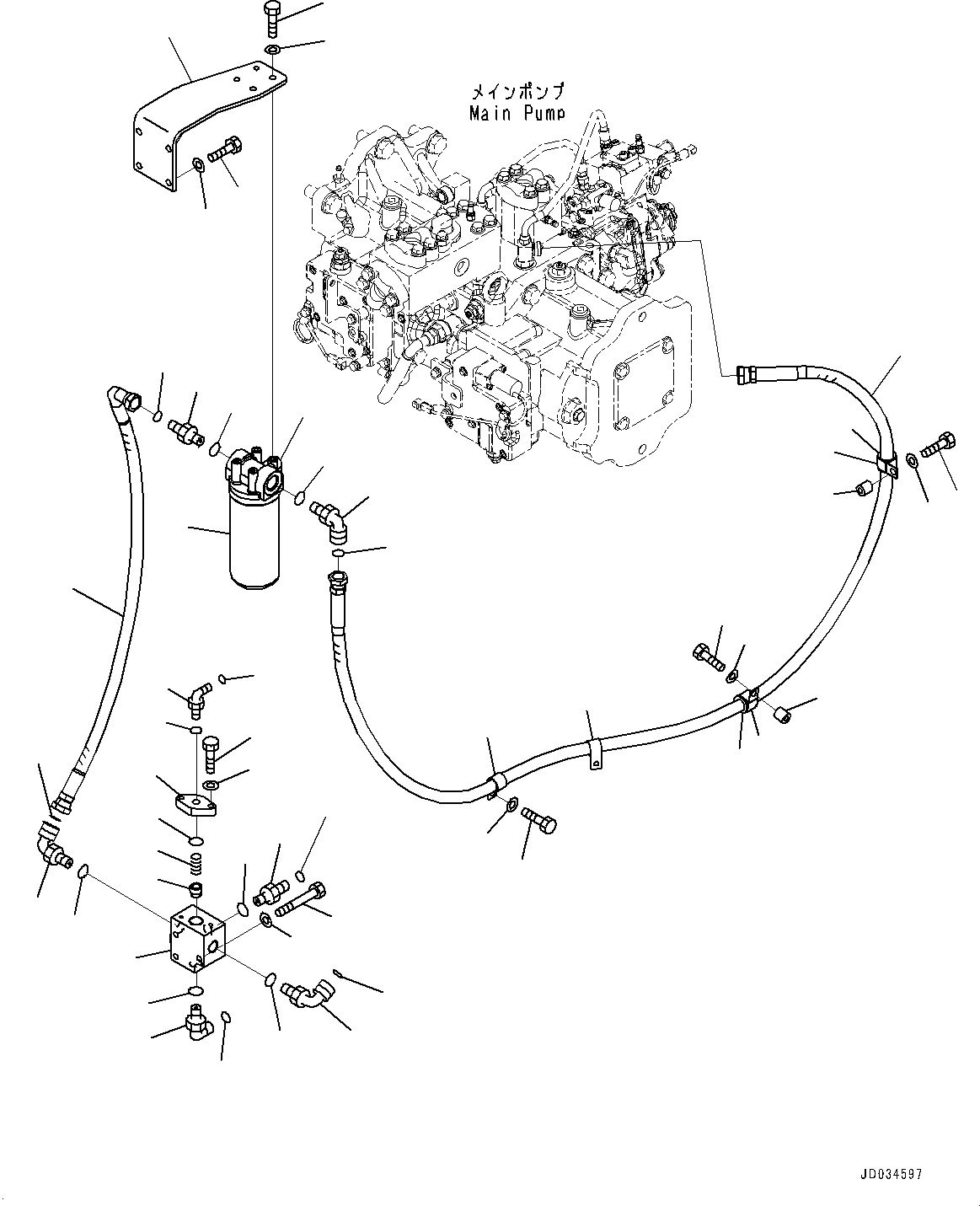 メインポンプ
Main Pump

JD034597