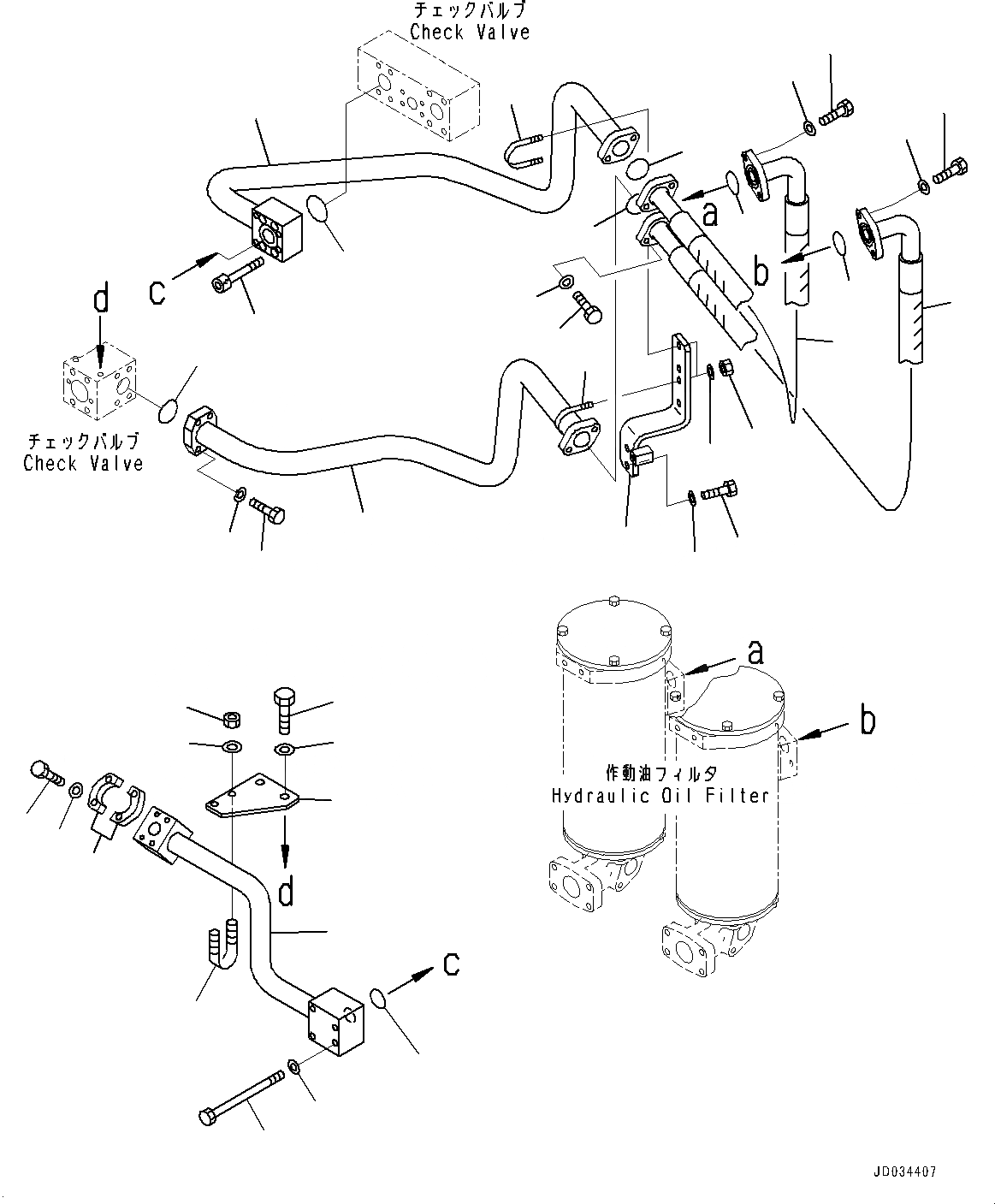 チェックバルブ
Check Valve

a

b

c

d

チェックバルブ
Check Valve

a

b

作動油フィルタ
Hydraulic Oil Filter

d

c

JD034407