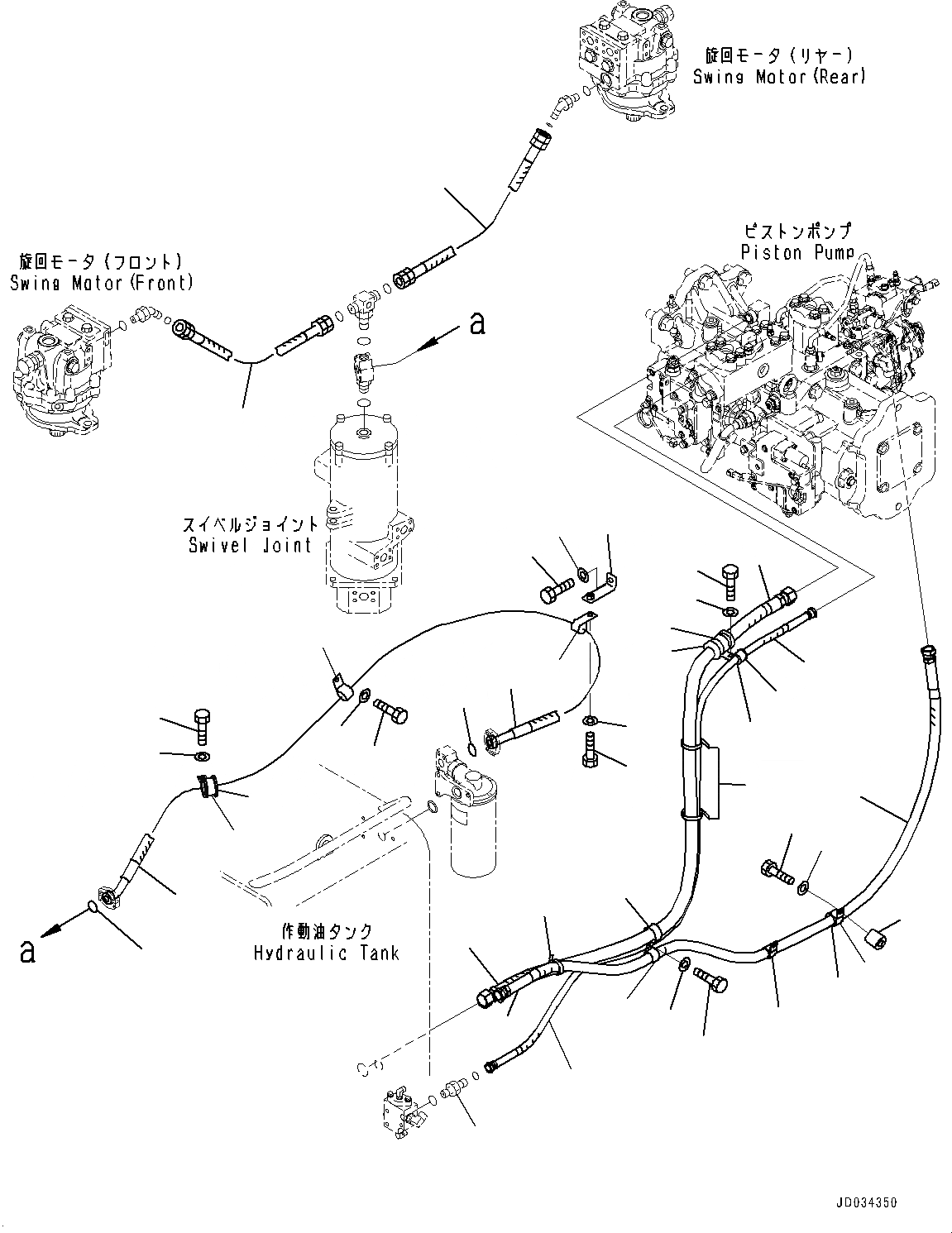 旋回モータ（リヤー）
Swing Motor (Rear)

ピストンポンプ
Piston Pump

旋回モータ（フロント）
Swing Motor (Front)

a

スイベルジョイント
Swivel Joint

作動油タンク
Hydraulic Tank

a

JD034350