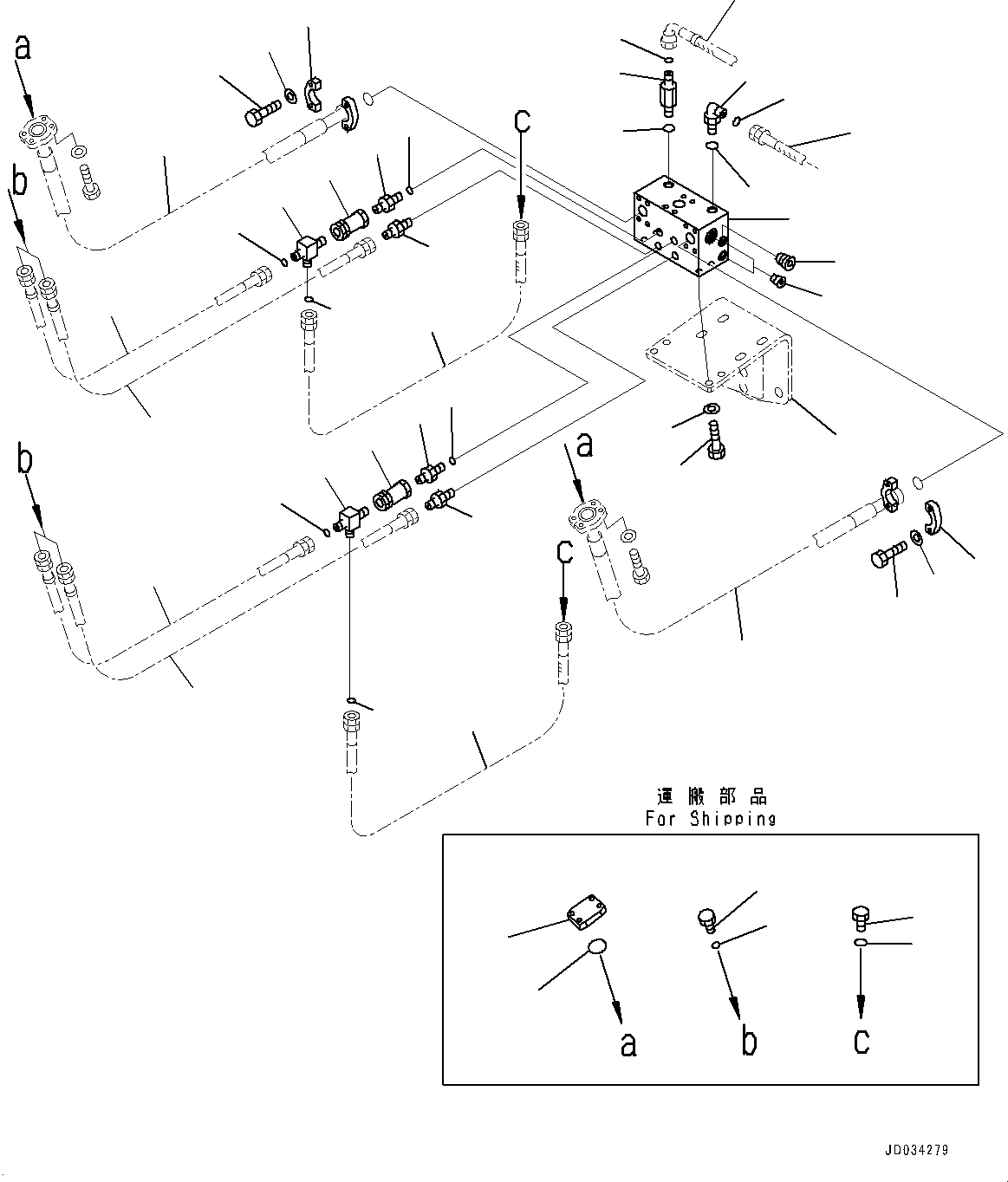 a

b

c

b

a

c

運搬部品
For Shipping

a

b

c

JD034279