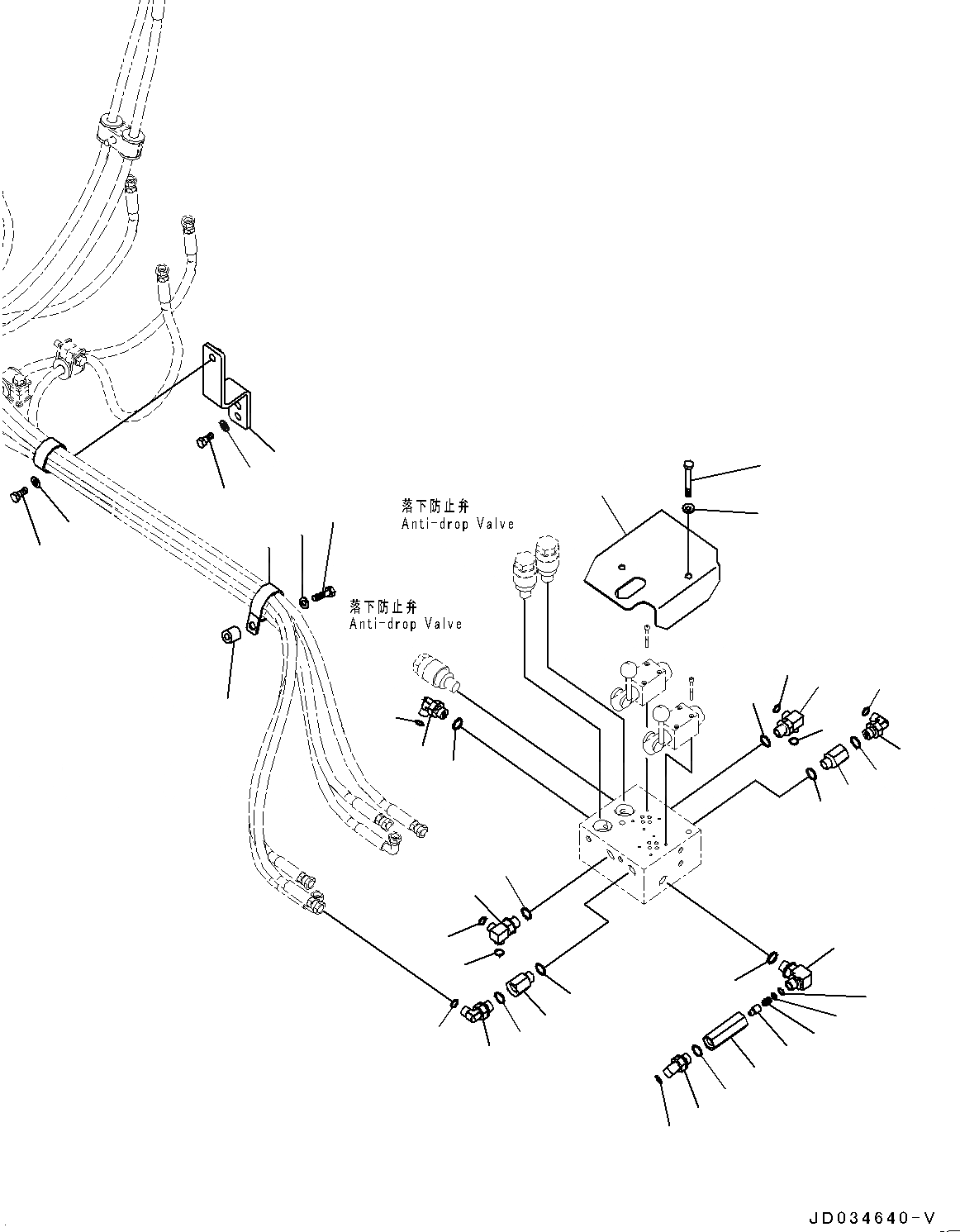 落下防止弁
Anti-drop Valve

落下防止弁
Anti-drop Valve

JD034640-V