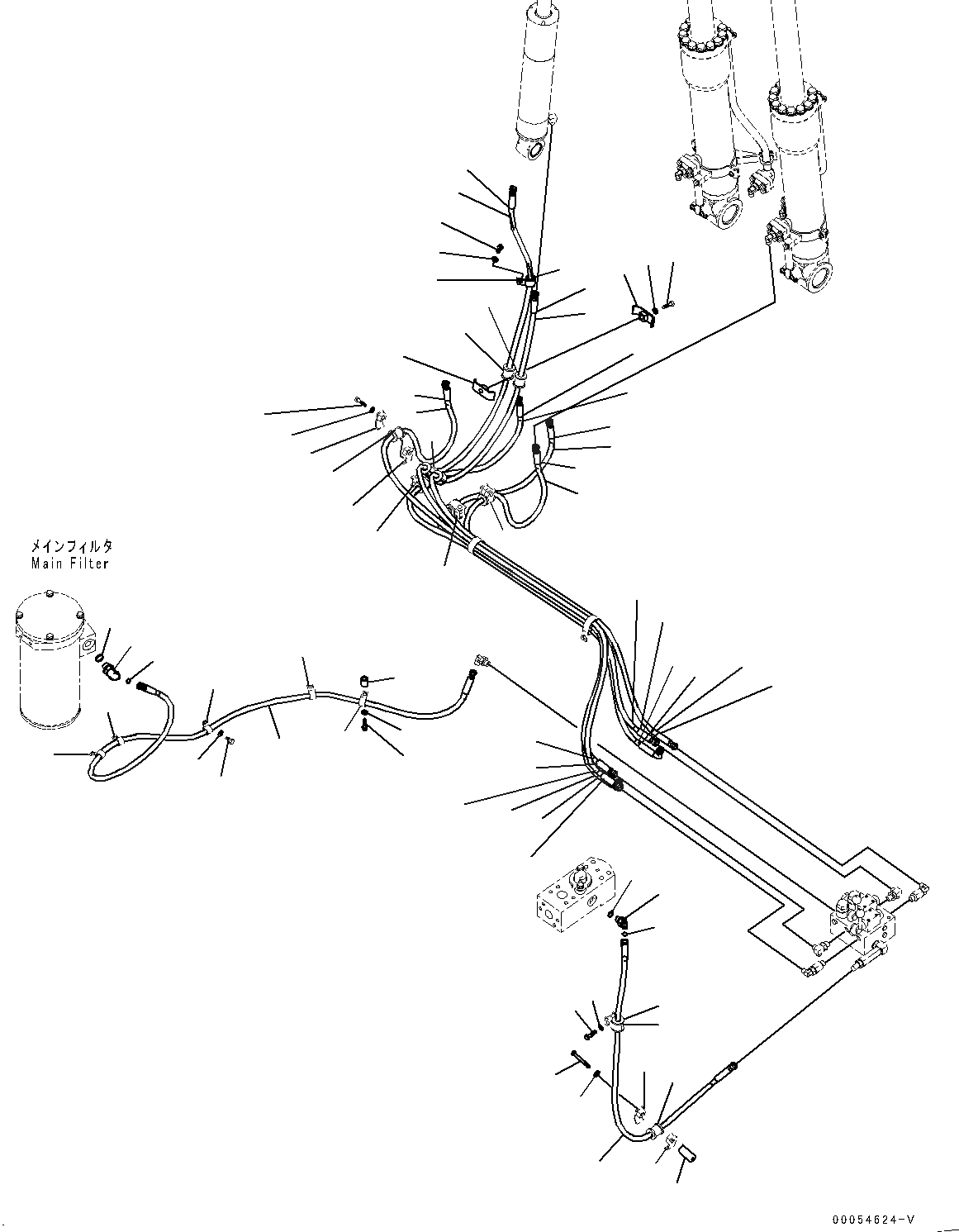 メインフィルタ
Main Filter

00054624-V