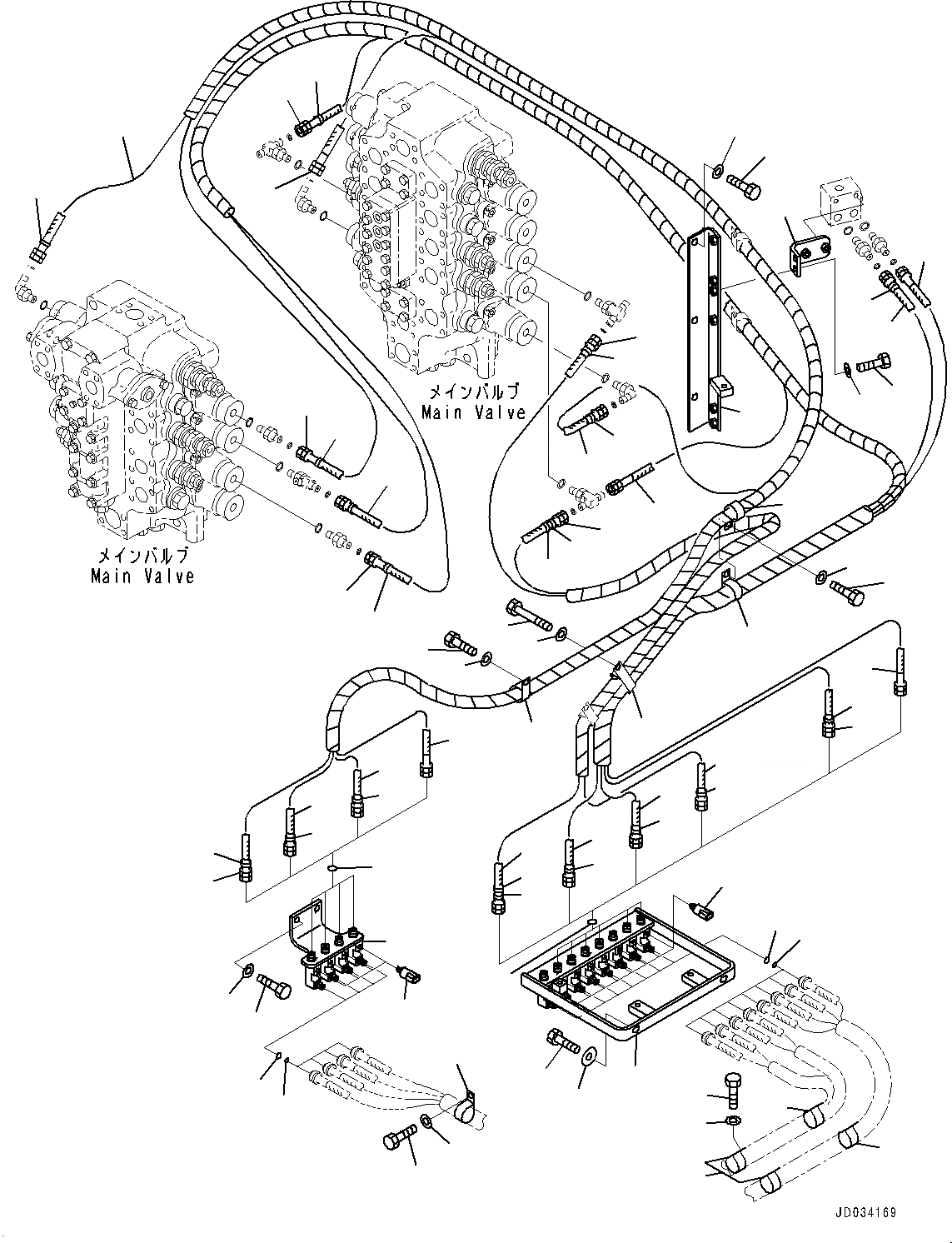 メインバルブ
Main Valve

メインバルブ
Main Valve

JD034169