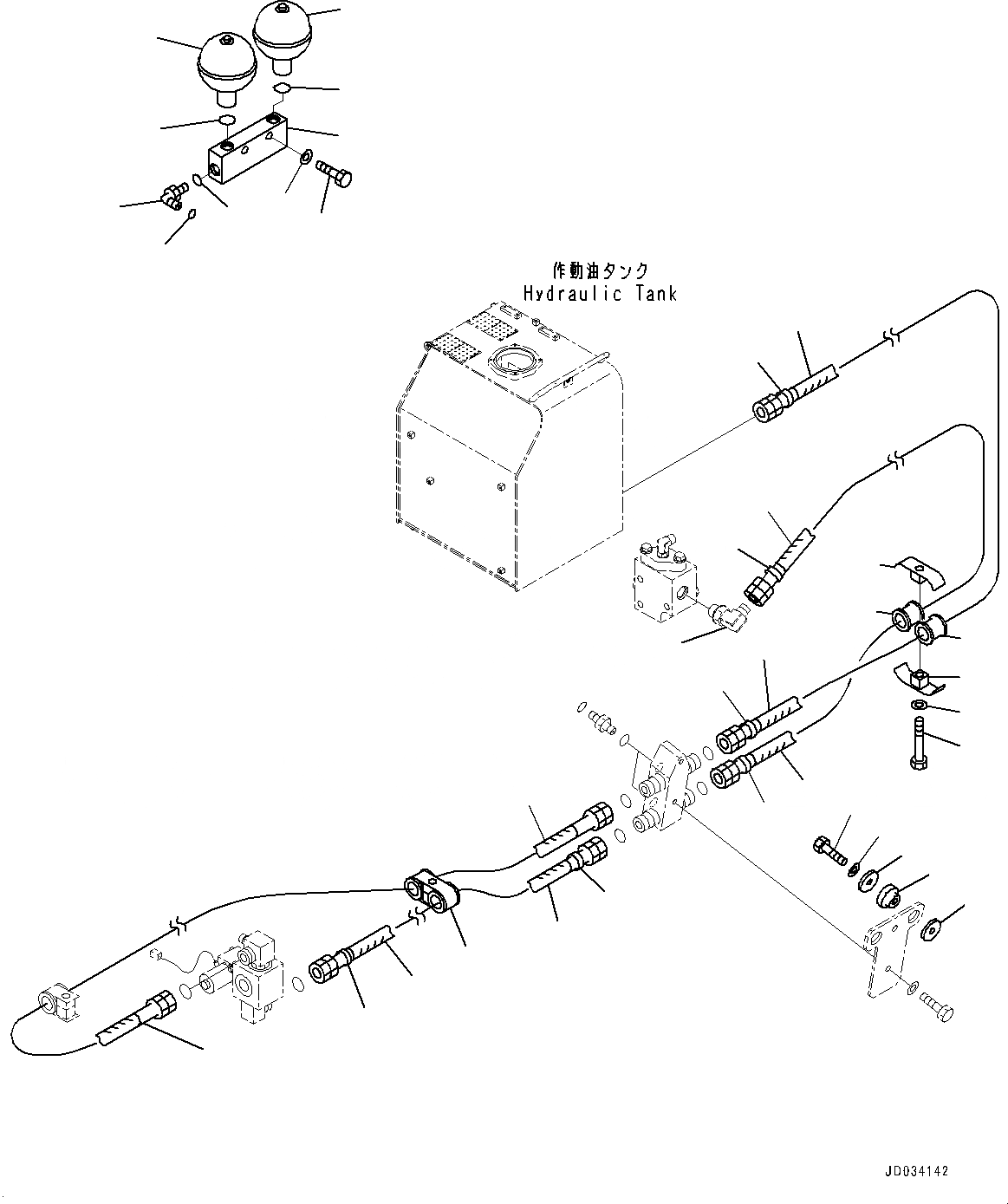 作動油タンク
Hydraulic Tank

JD034142