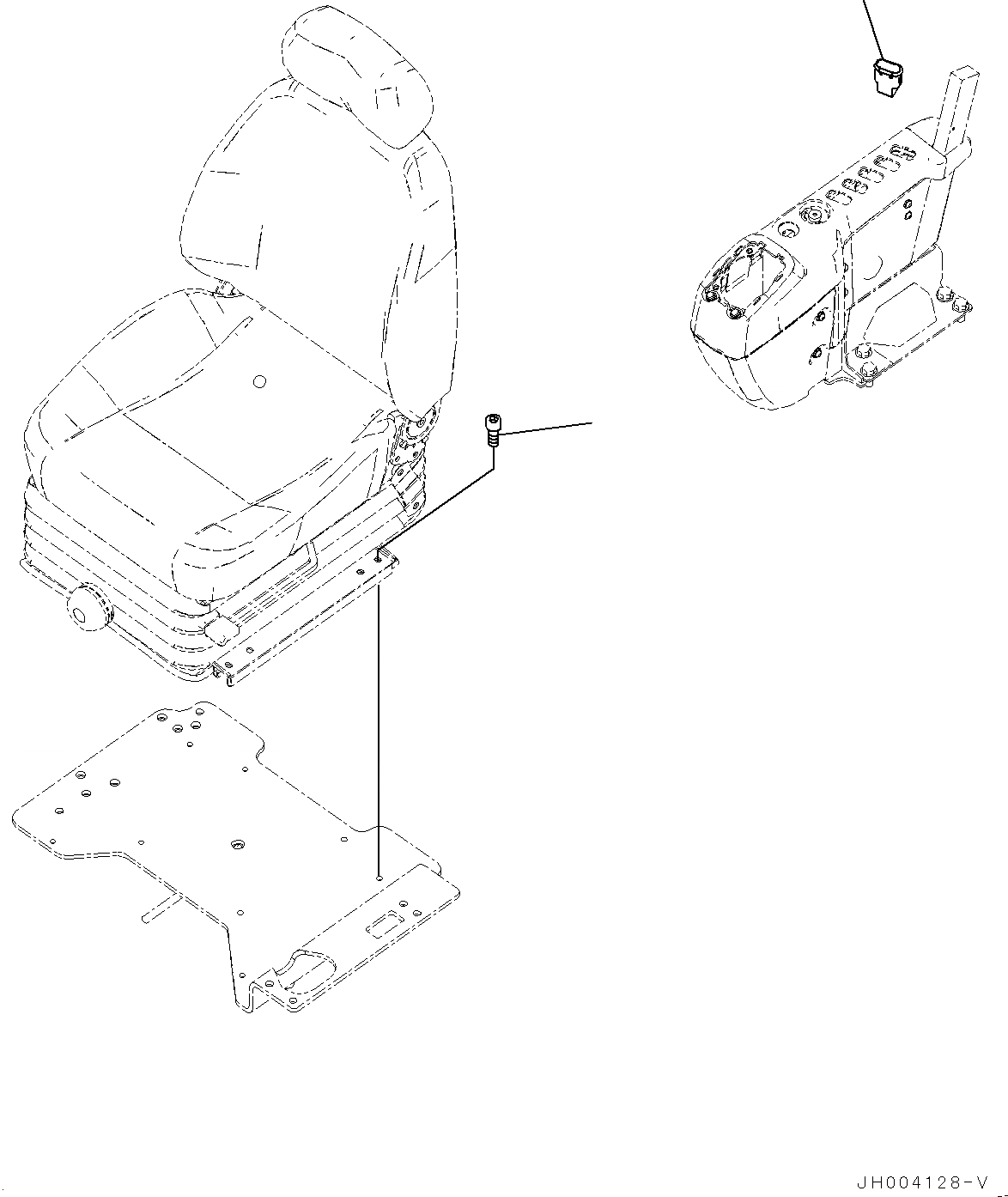 JH004128-V