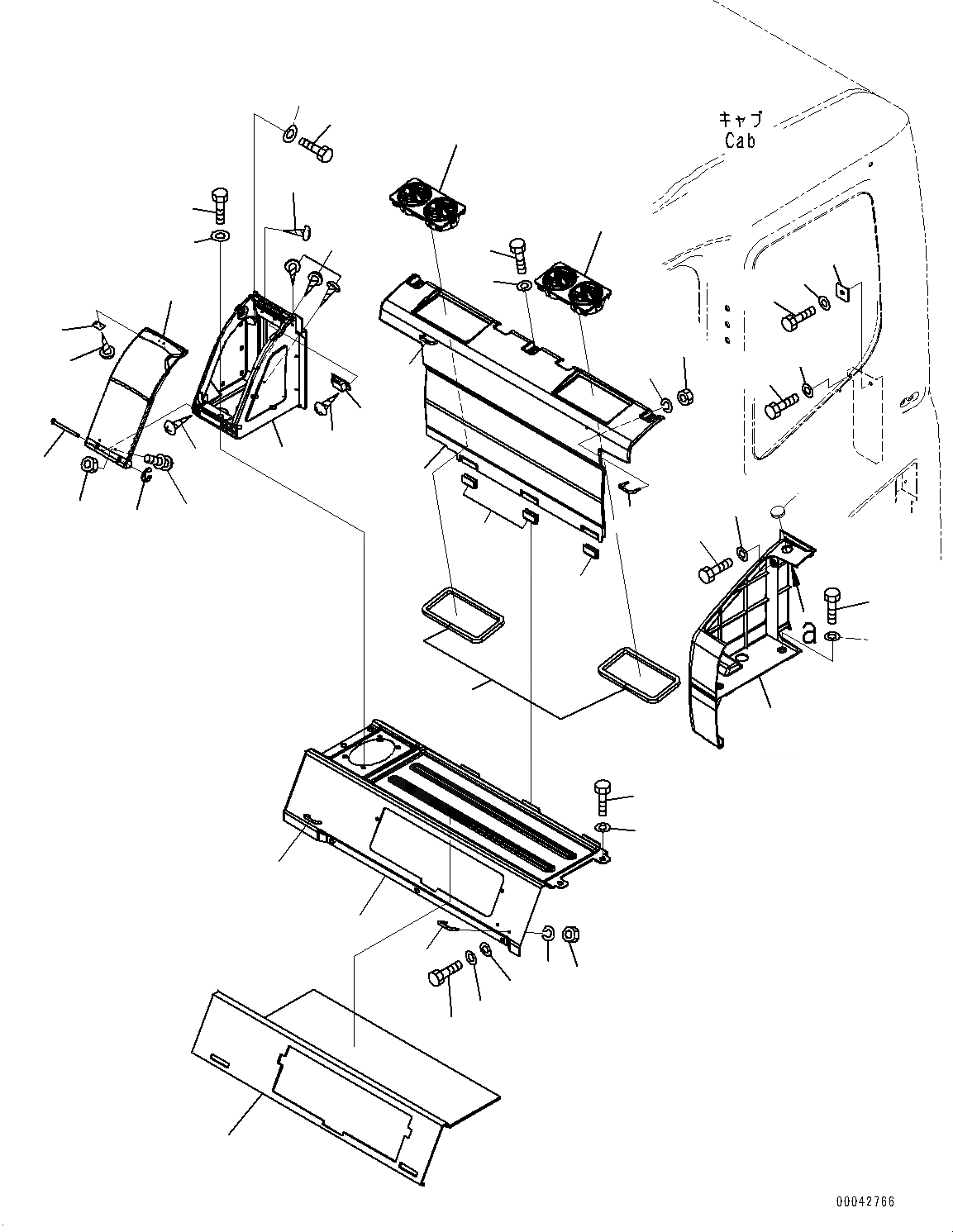 キャブ
Cab

a

00042766