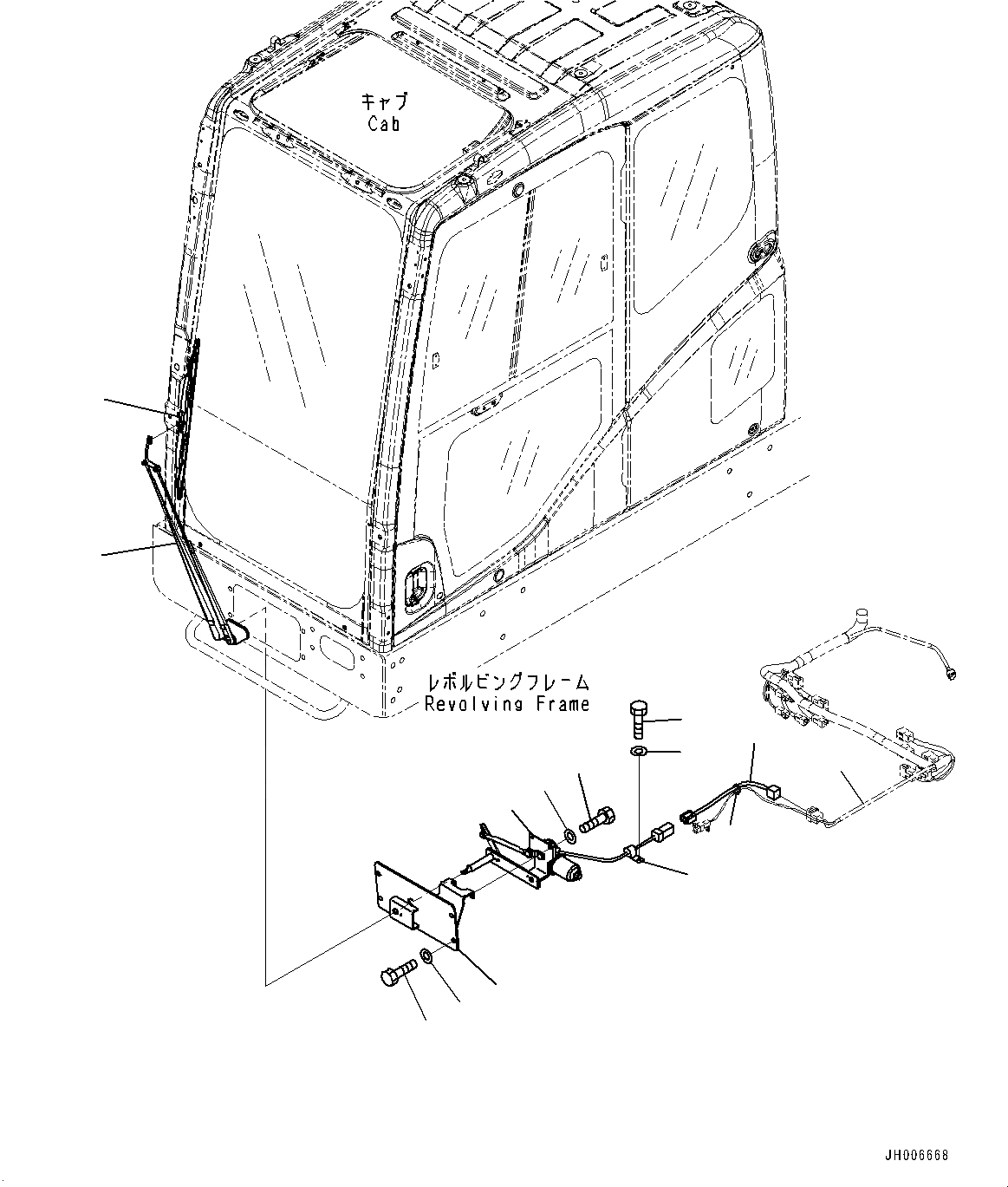 キャブ
Cab

レボルビングフレーム
Revolving Frame

JH006668