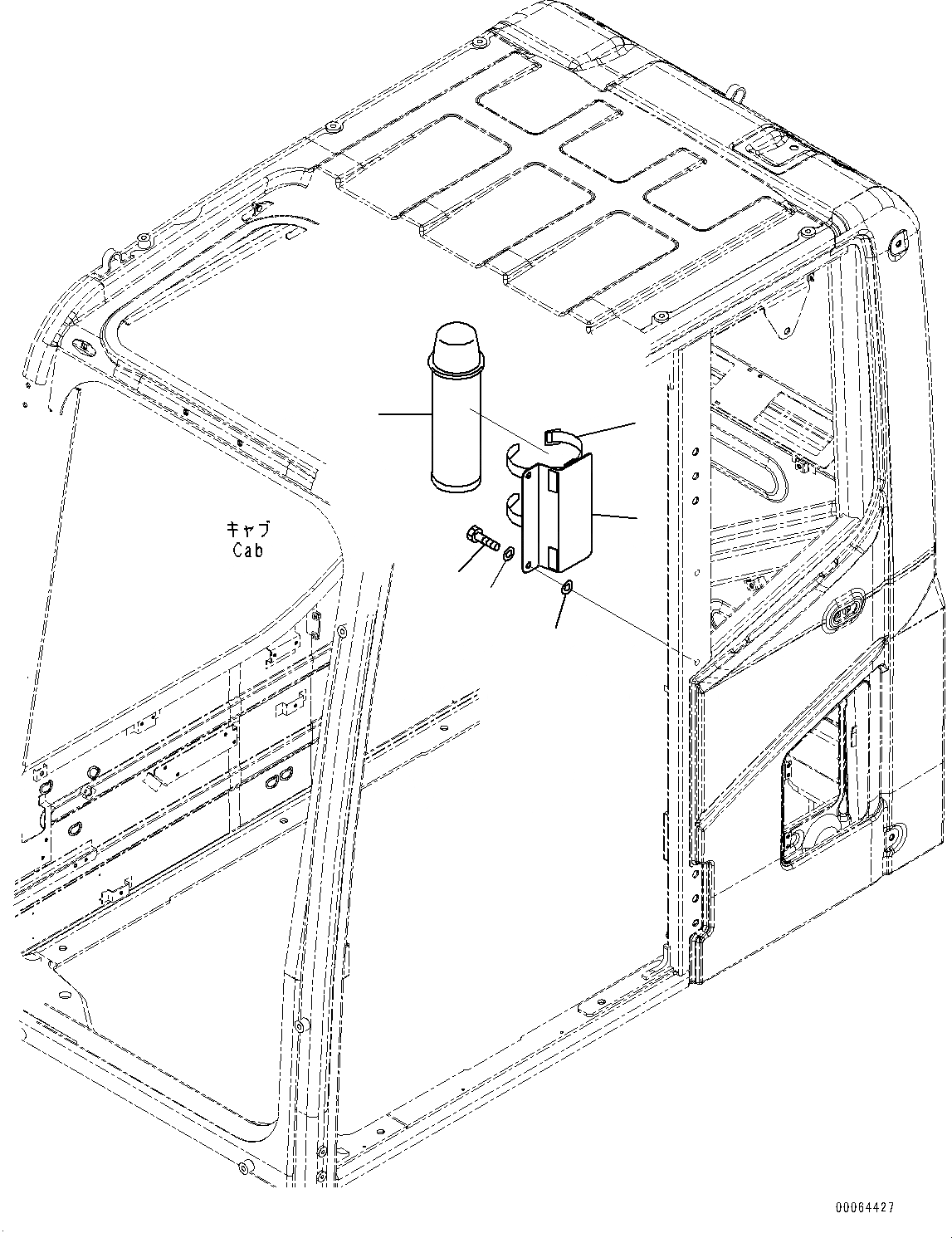 キャブ
Cab

00064427