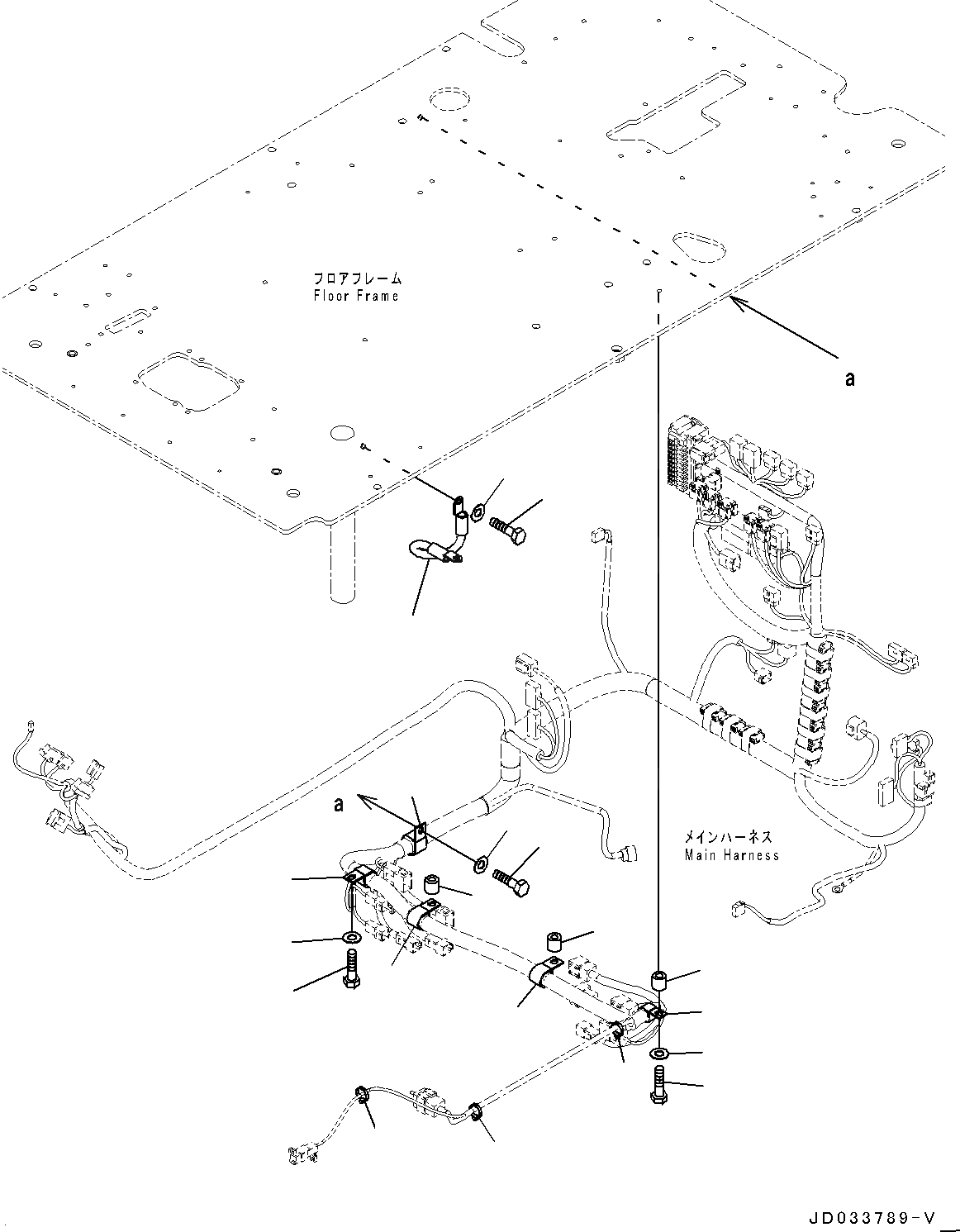 フロアフレーム
Floor Frame

a

a

メインハーネス
Main Harness

JD033789-V