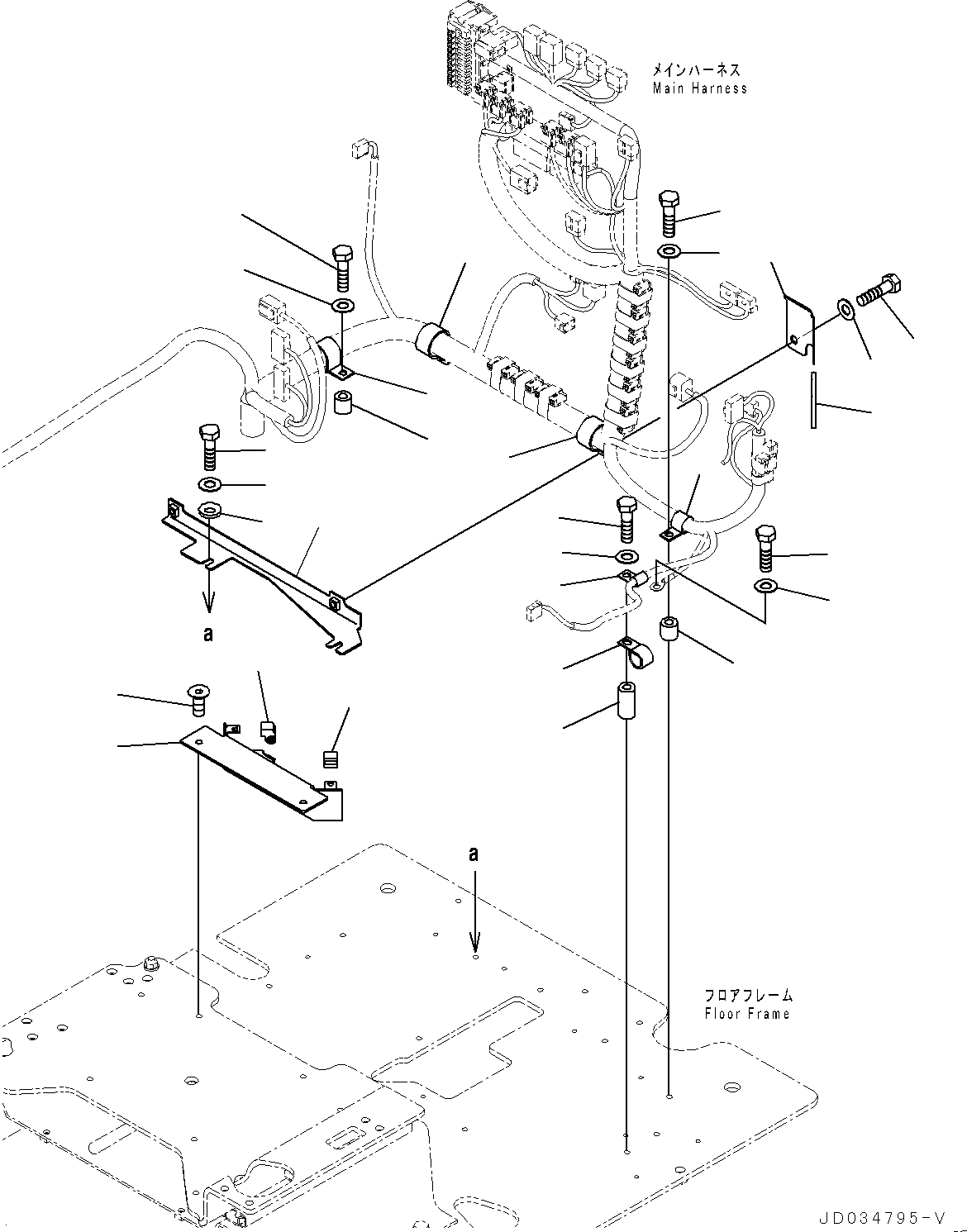 メインハーネス
Main Harness

a

a

フロアフレーム
Floor Frame

JD034795-V