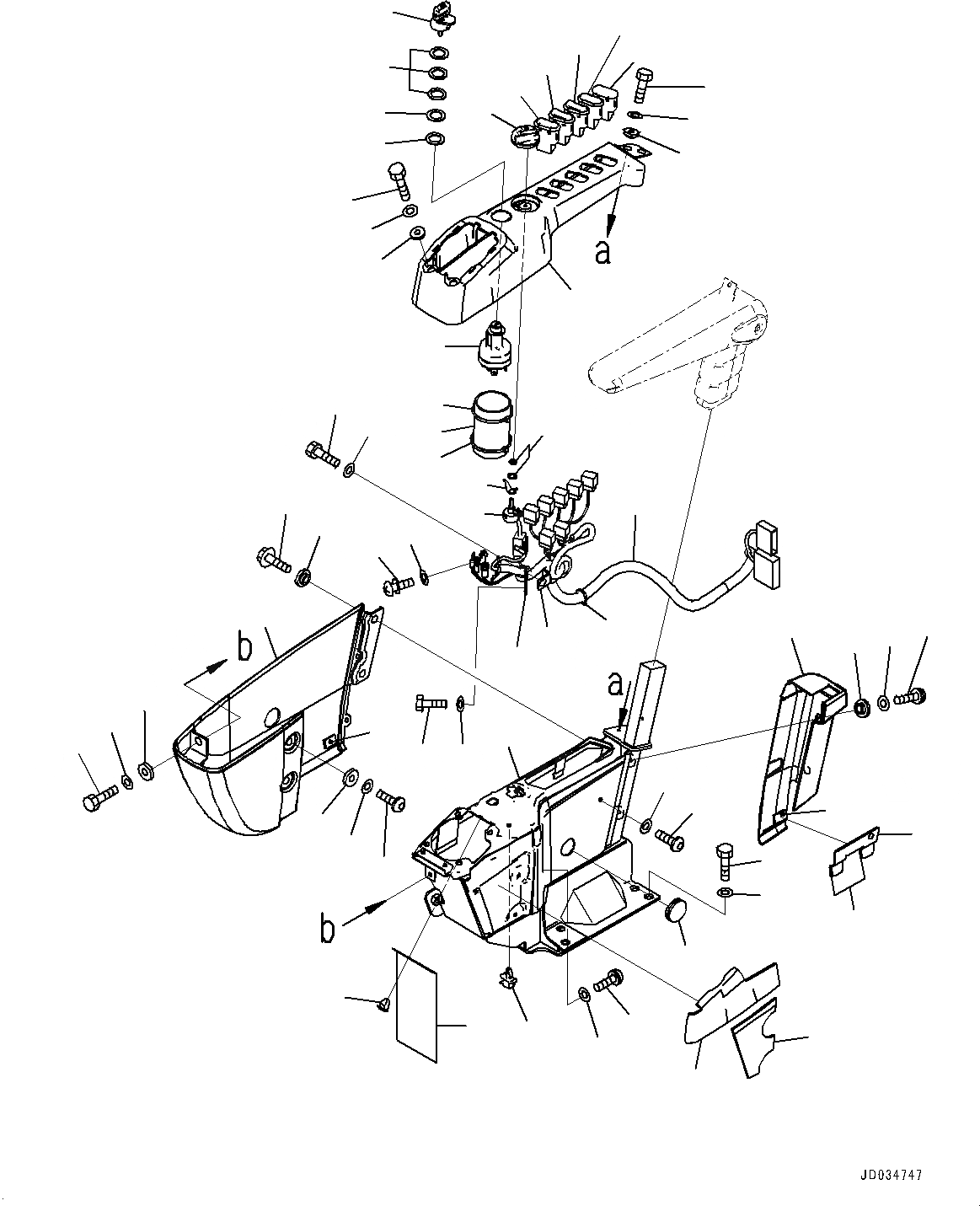 a

b

a

b

JD034747