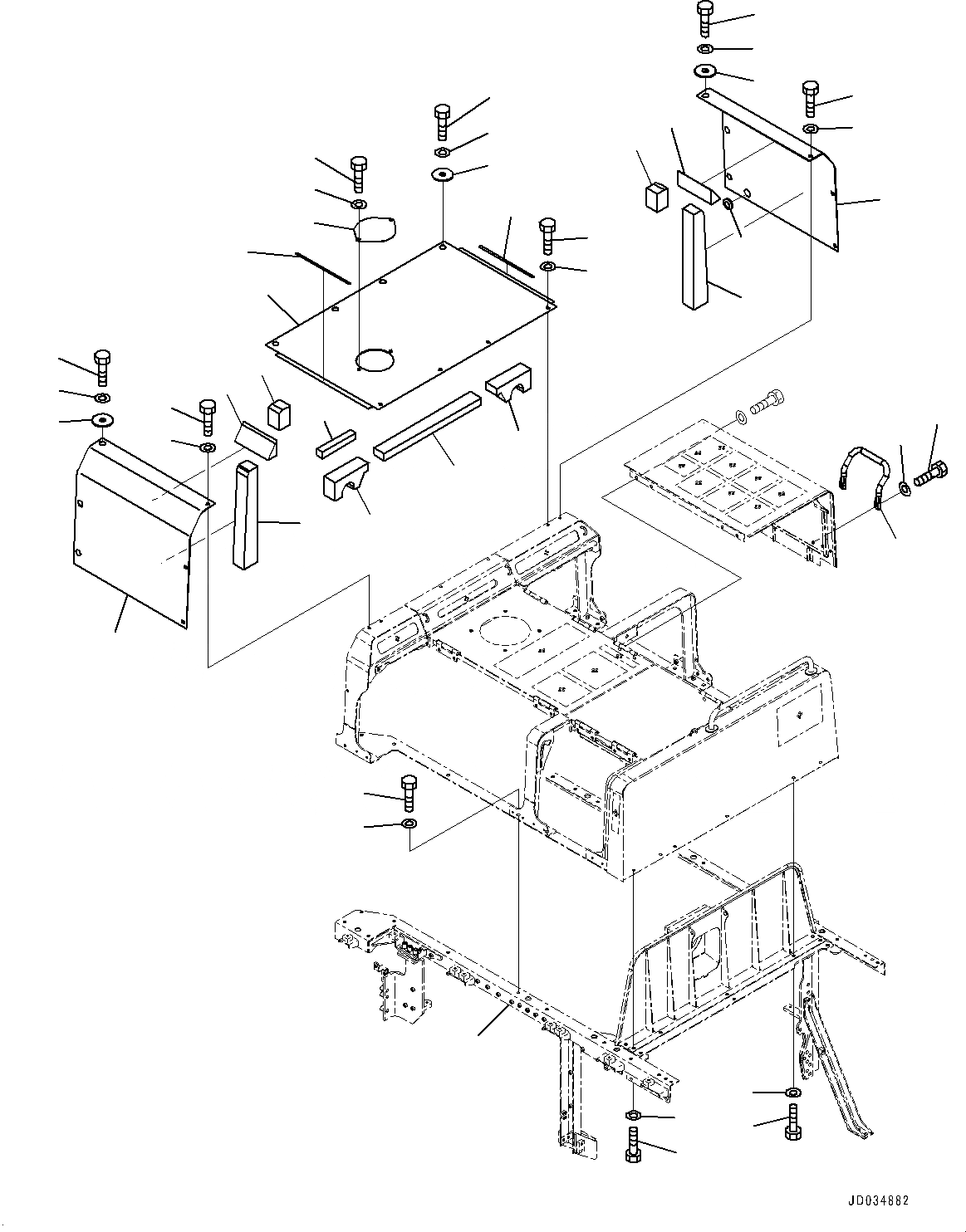 JD034882