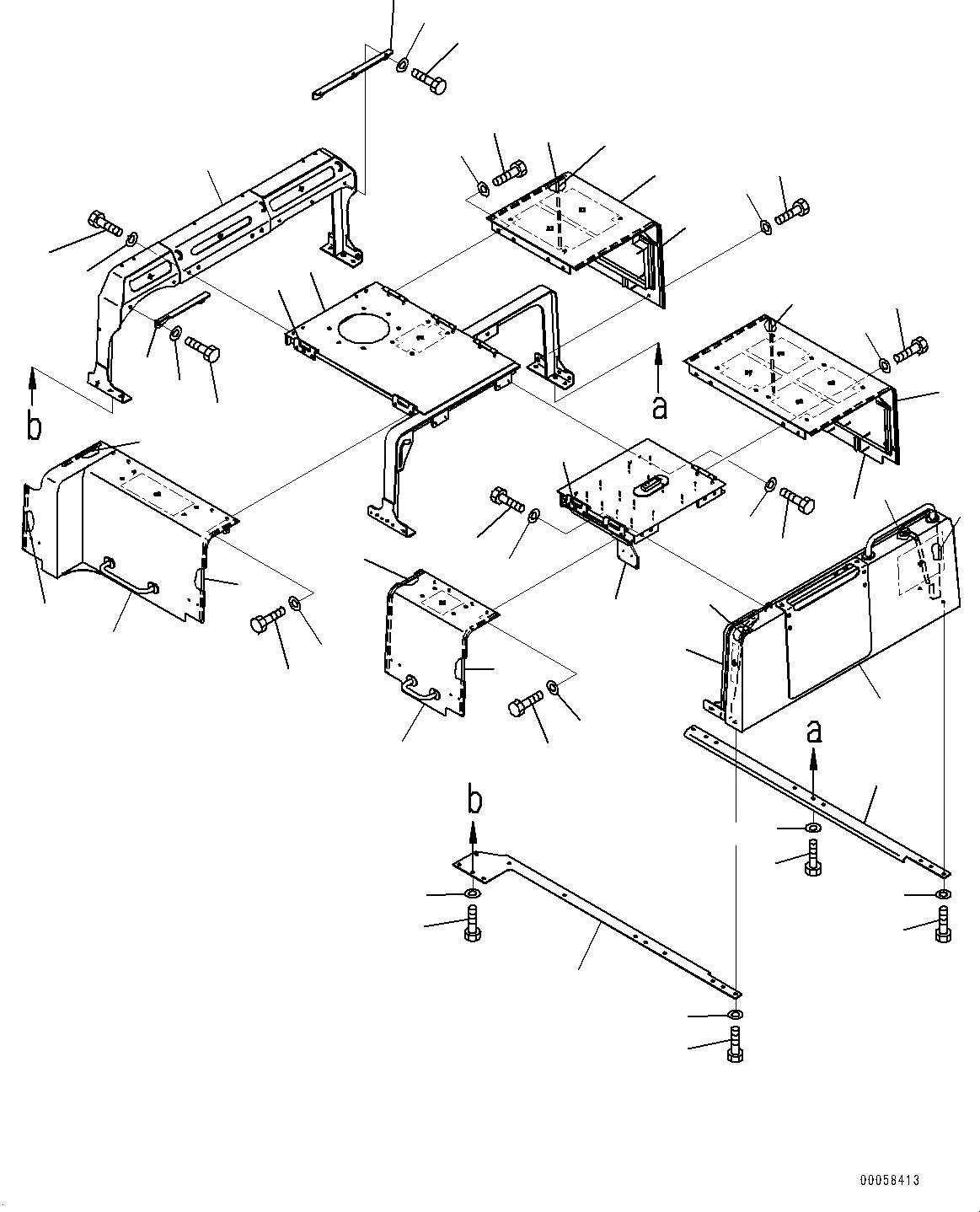 b

a

a

b

00058413