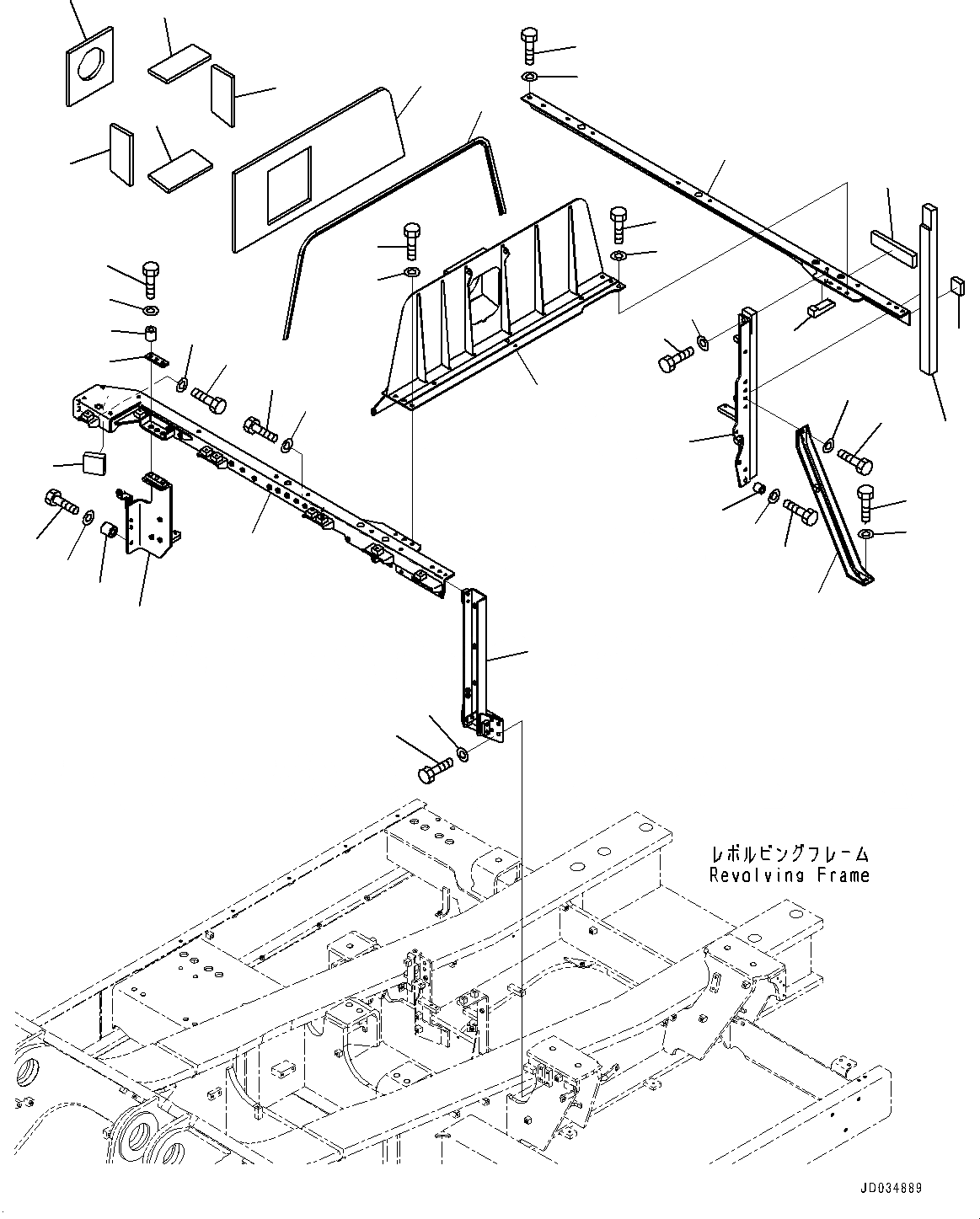 レボルビングフレーム
Revolving Frame

JD034889