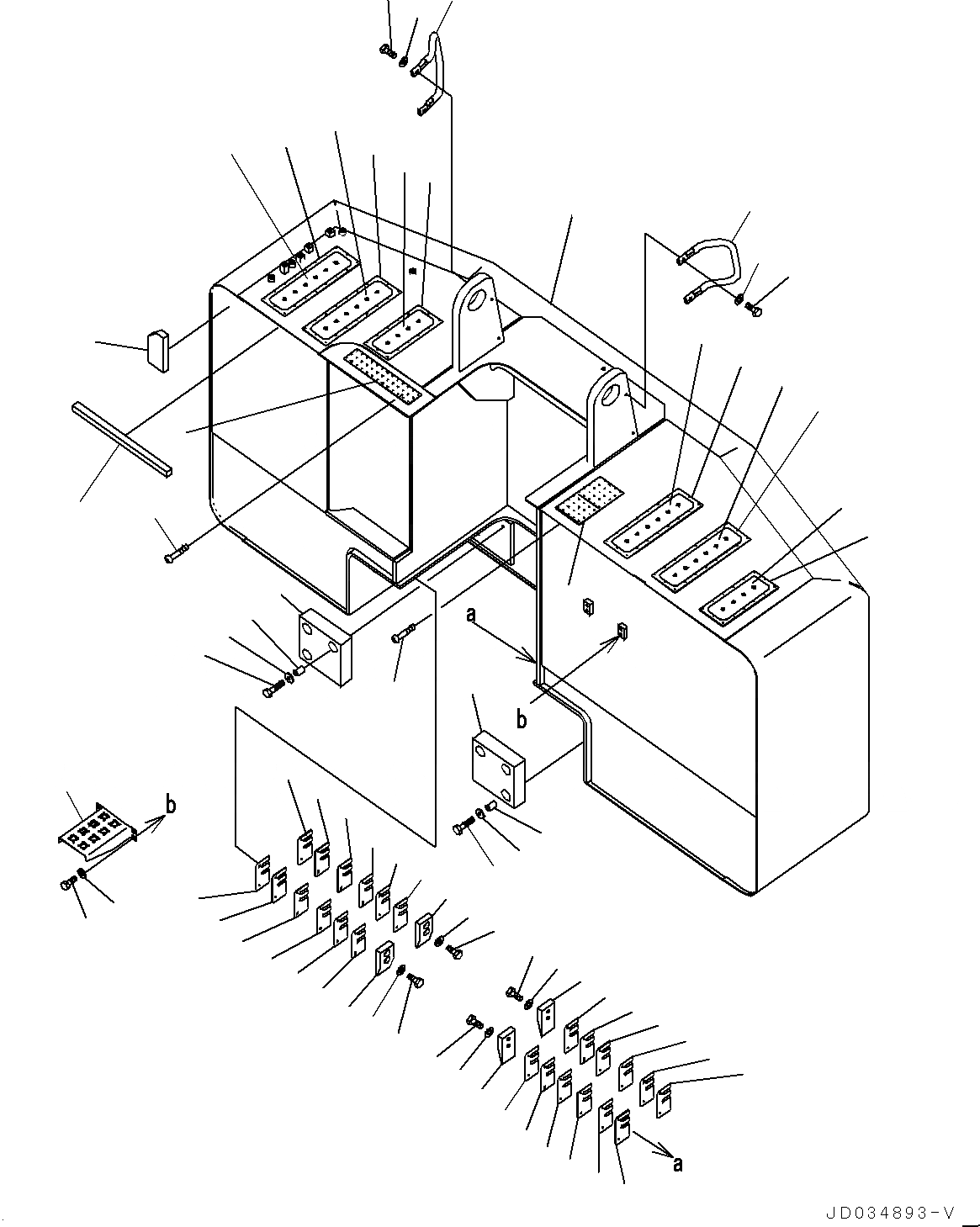 a
b
b
a
JD034893-V