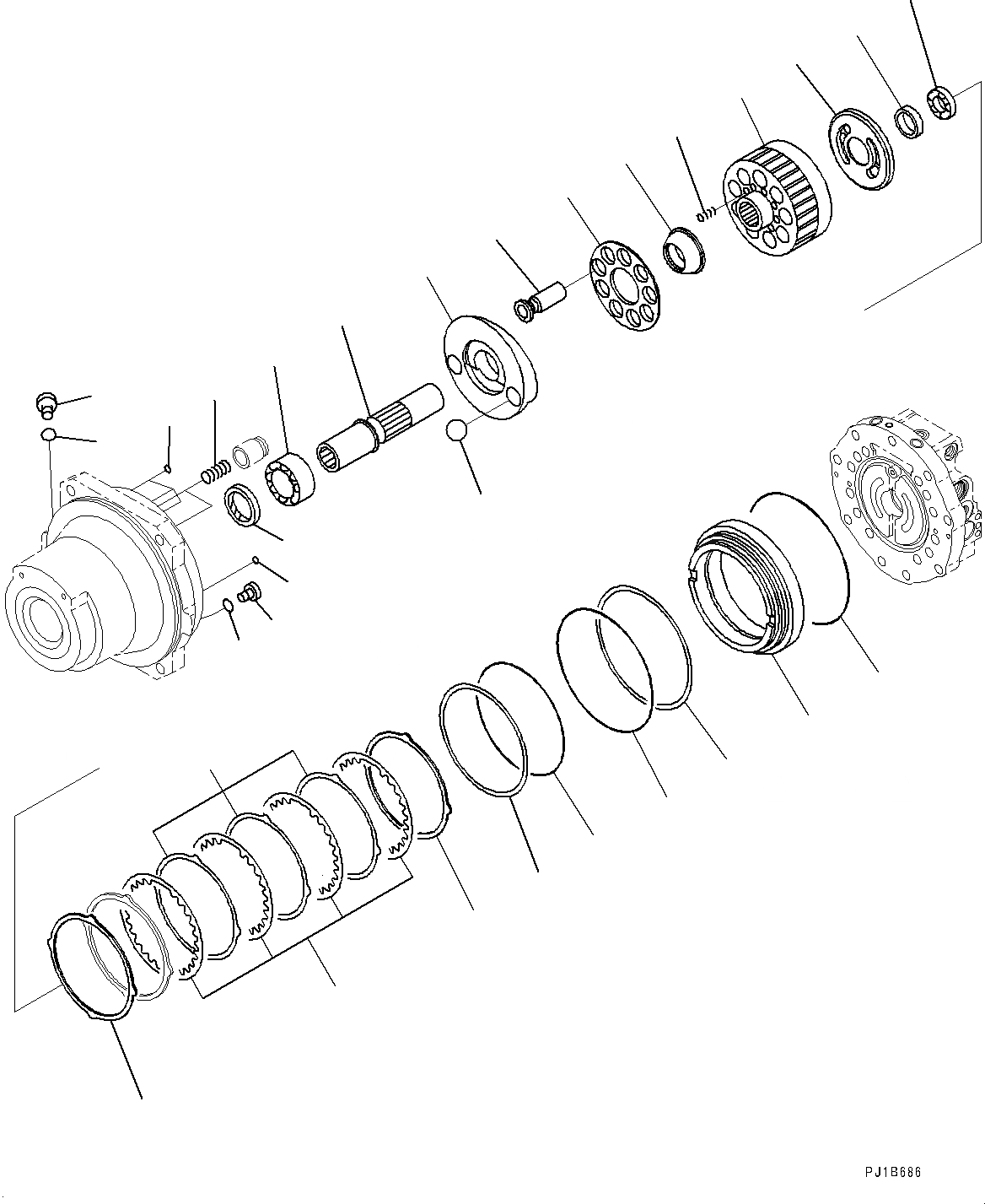 PJ1B686