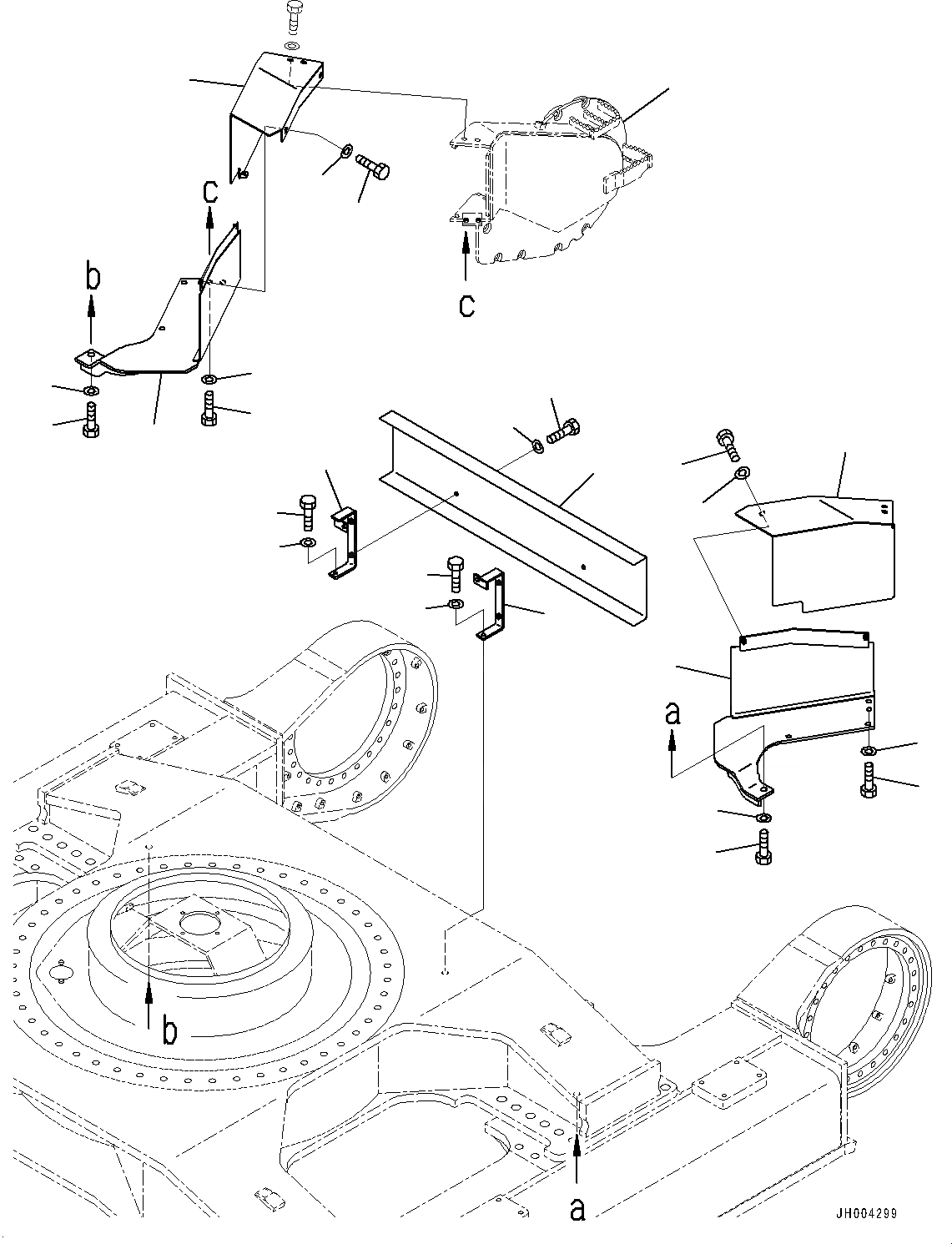 c
b
c
a
b
a
JH004299