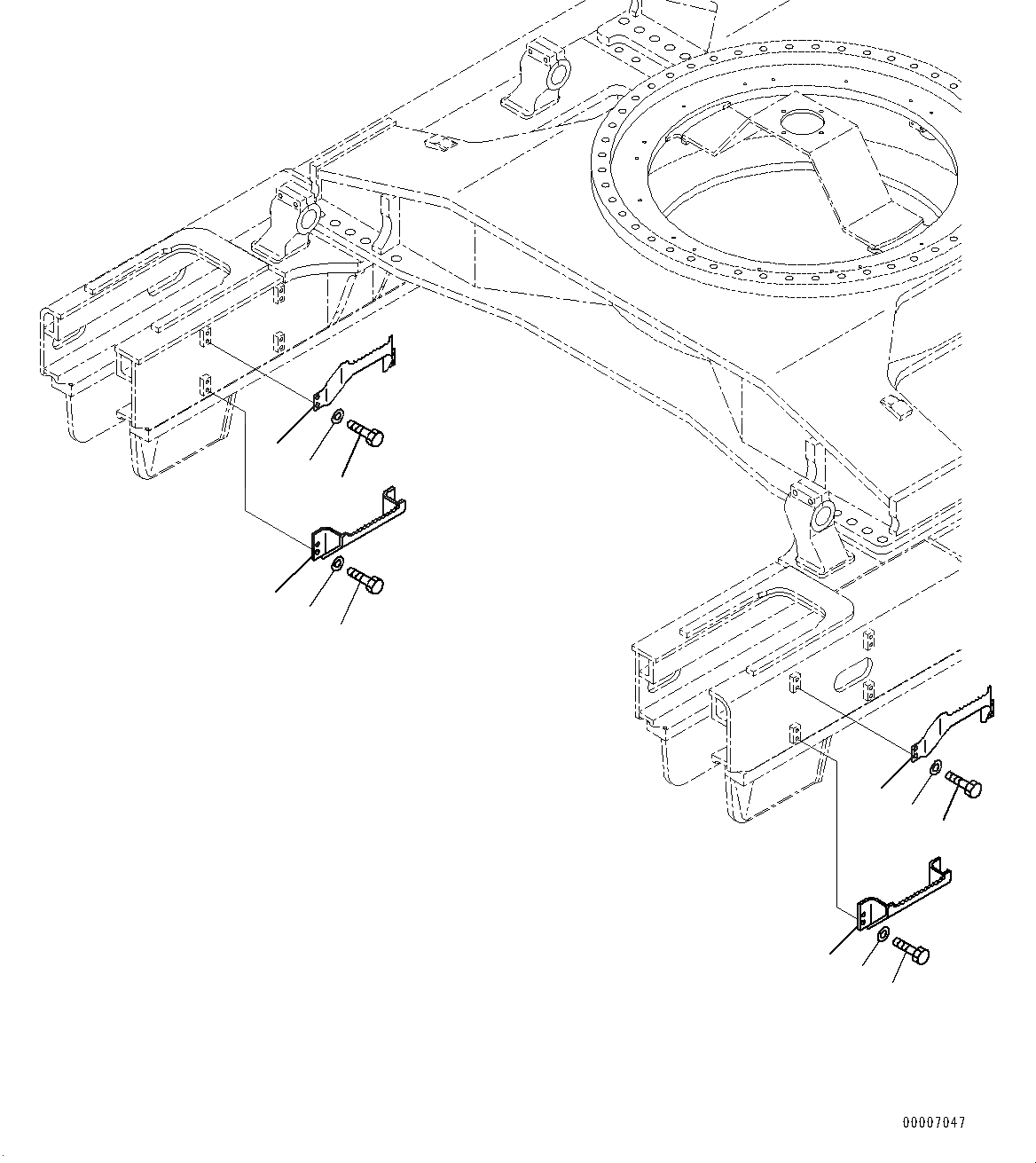 00007047