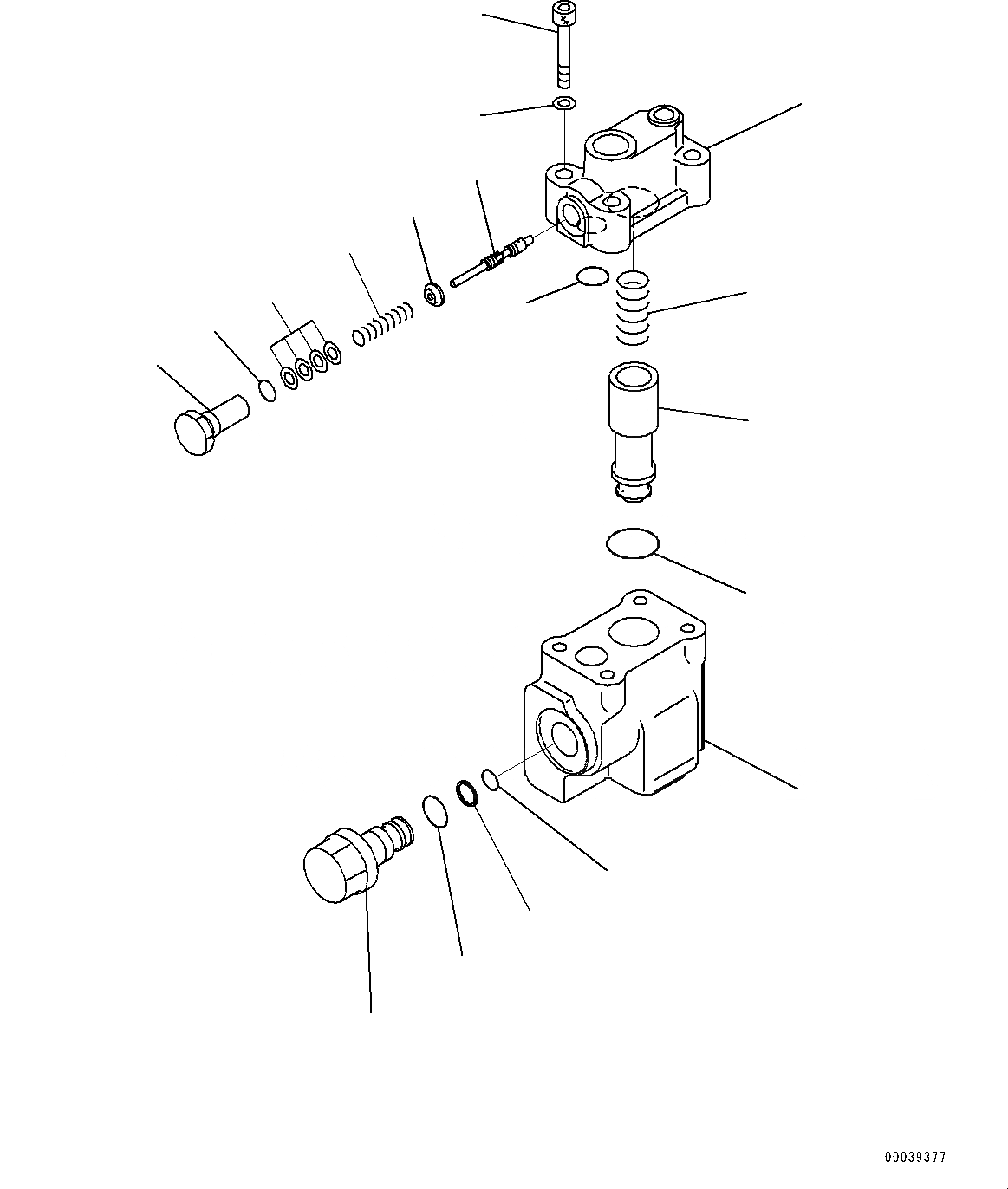 00039377