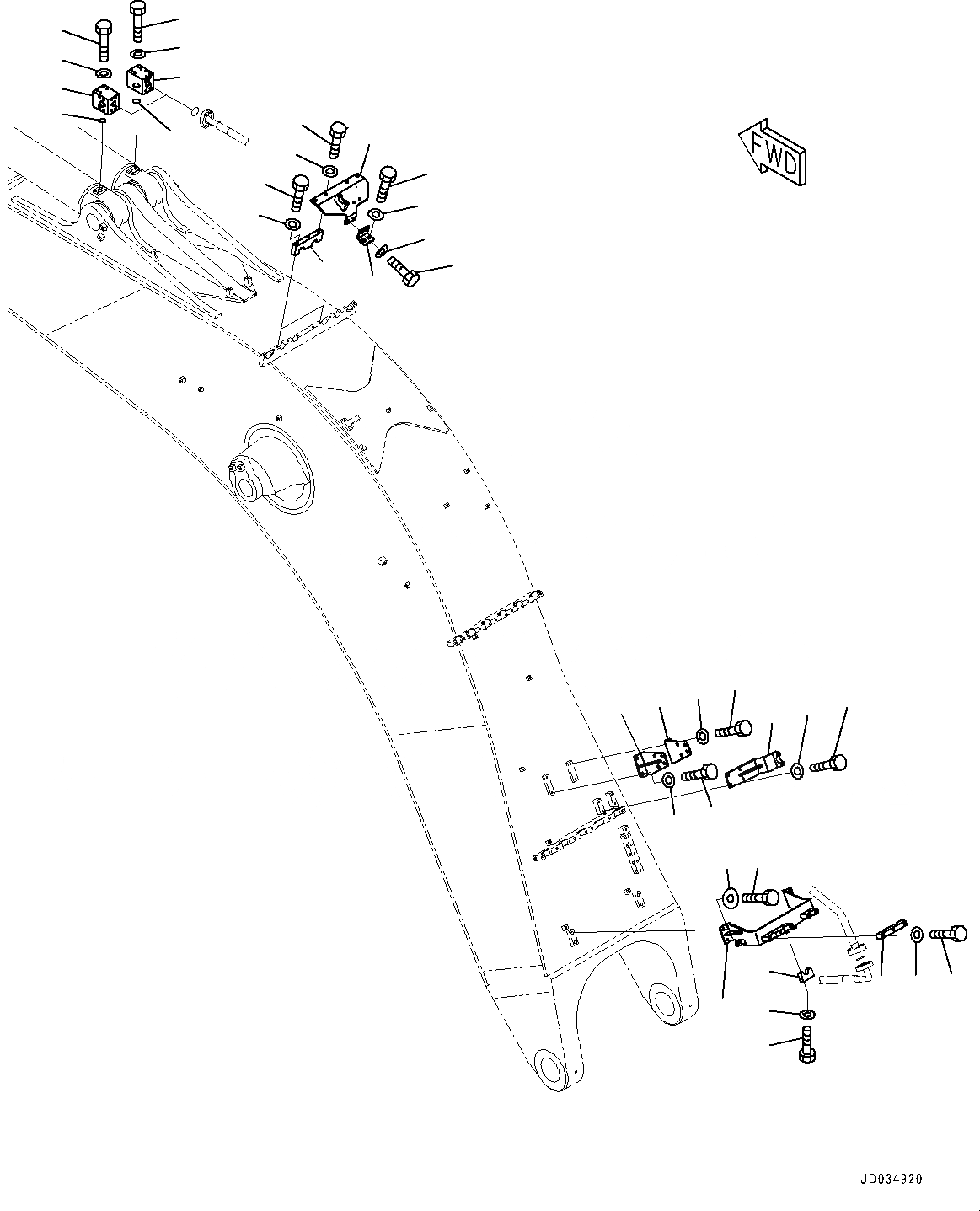 FWD

JD034920