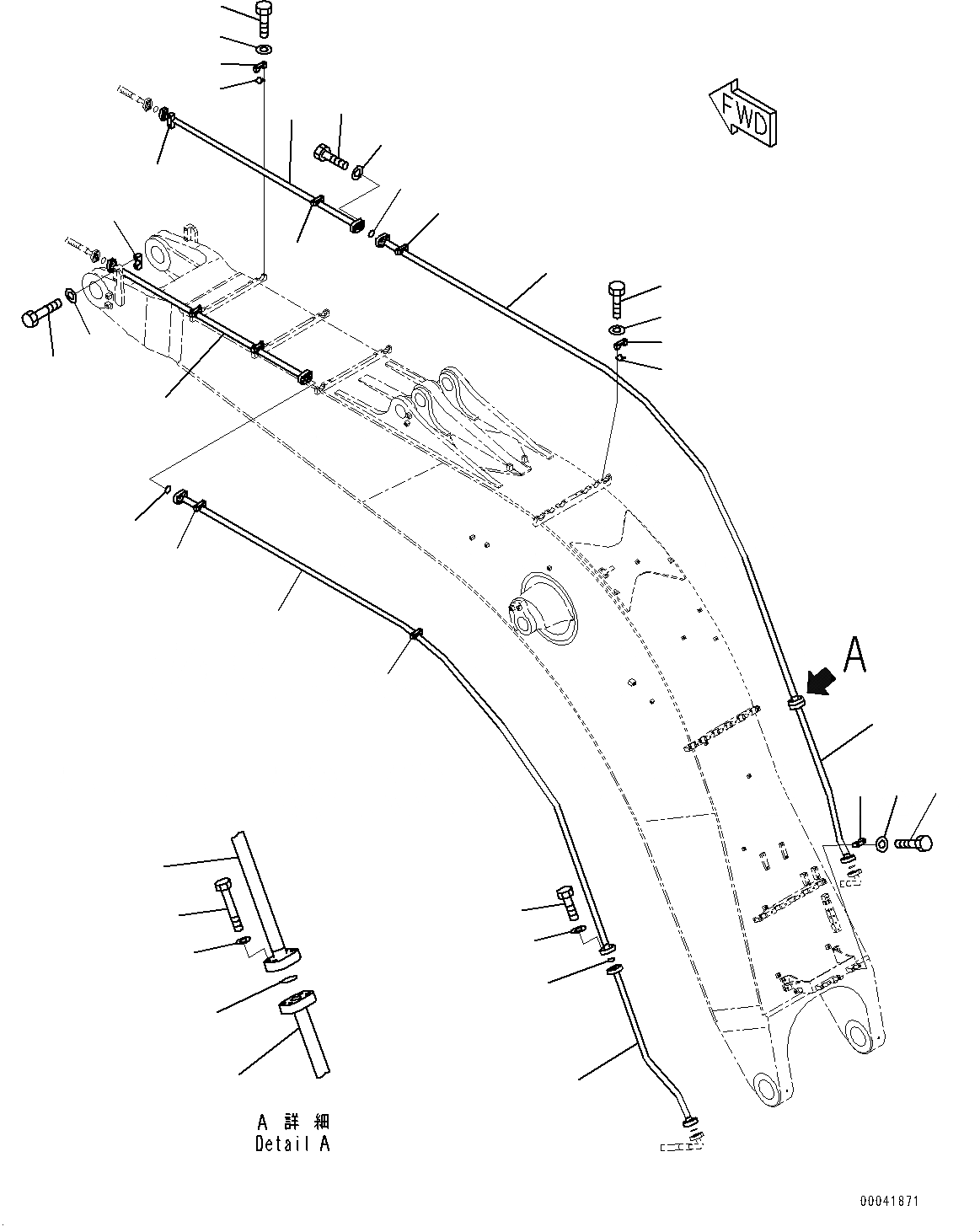 FWD

A

A 詳 細
Detail A

00041871