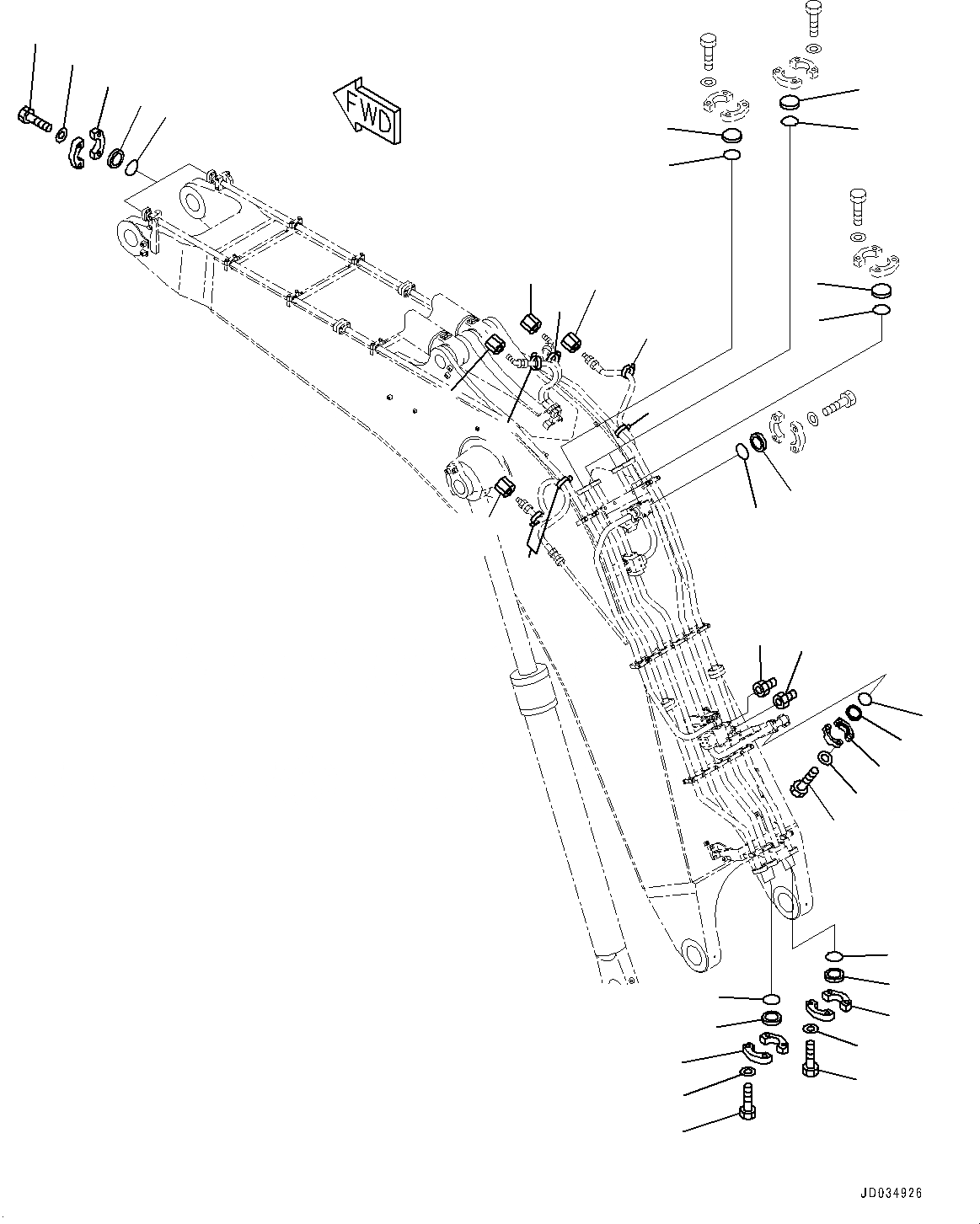 FWD

JD034926